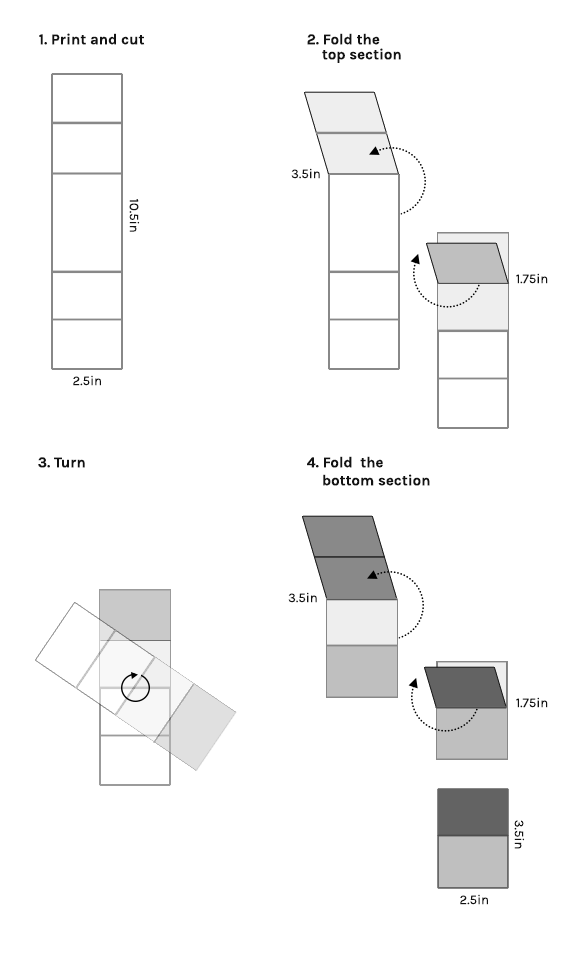 1. Print and cut

10.5in

2.5in

2. Fold the top section

3.5in

1.75in

3. Turn

4. Fold the bottom section

3.5in

1.75in

3.5in

2.5in