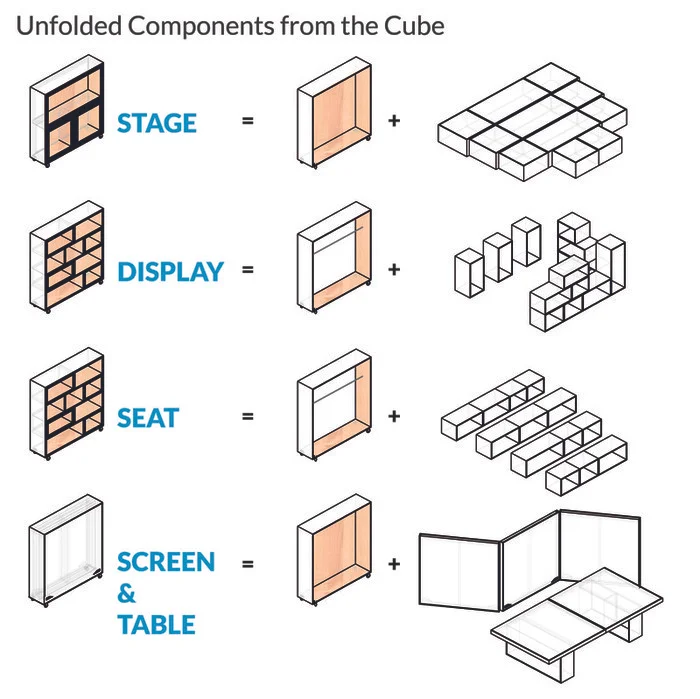 Unfolded Components from the Cube

STAGE = +

DISPLAY = +

SEAT = +

SCREEN & TABLE = +