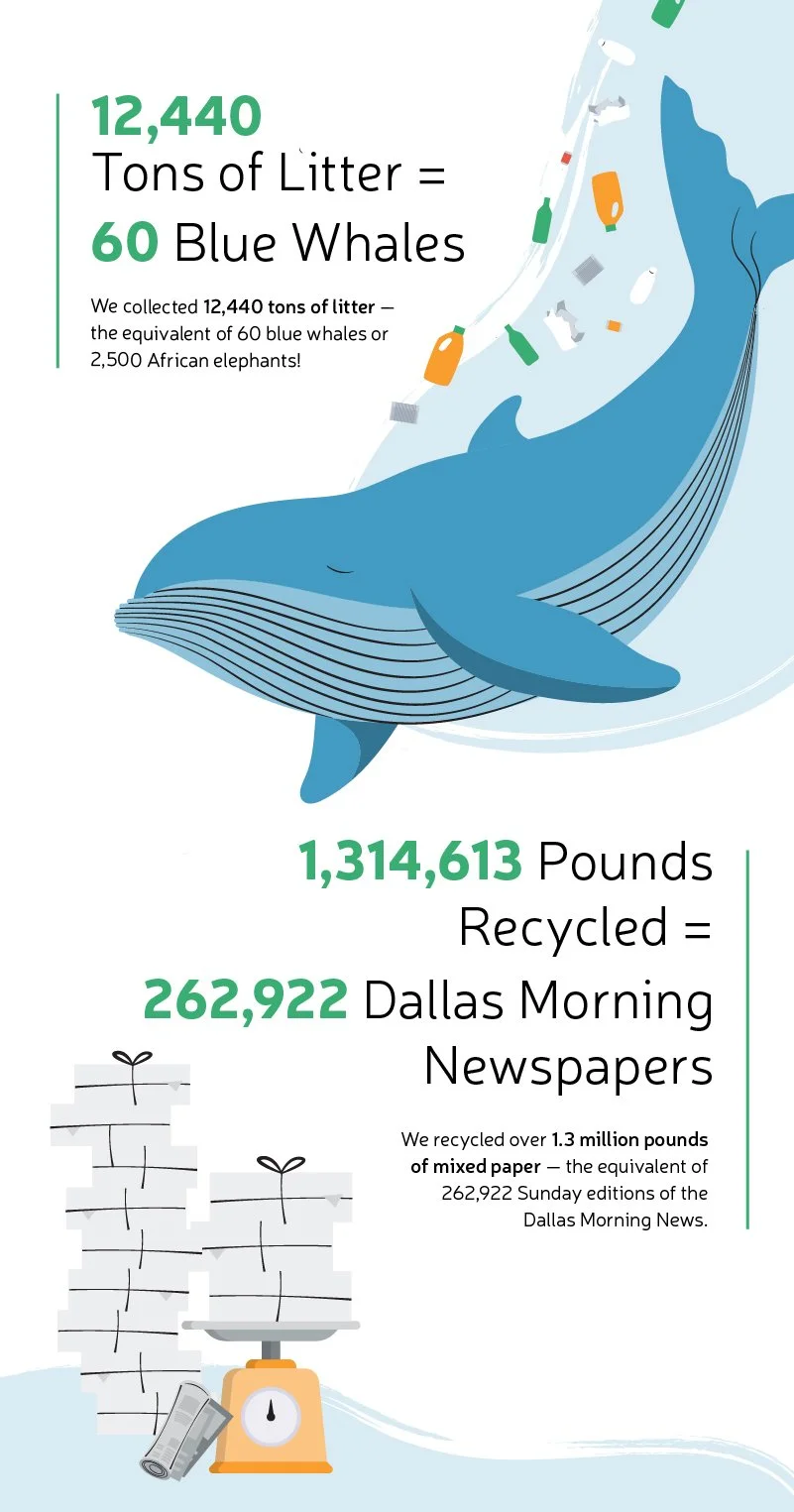 12,440
Tons of Litter =
60 Blue Whales

We collected 12,440 tons of litter — the equivalent of 60 blue whales or 2,500 African elephants!

1,314,613 Pounds Recycled =
262,922 Dallas Morning Newspapers

We recycled over 1.3 million pounds of mixed paper — the equivalent of 262,922 Sunday editions of the Dallas Morning News.