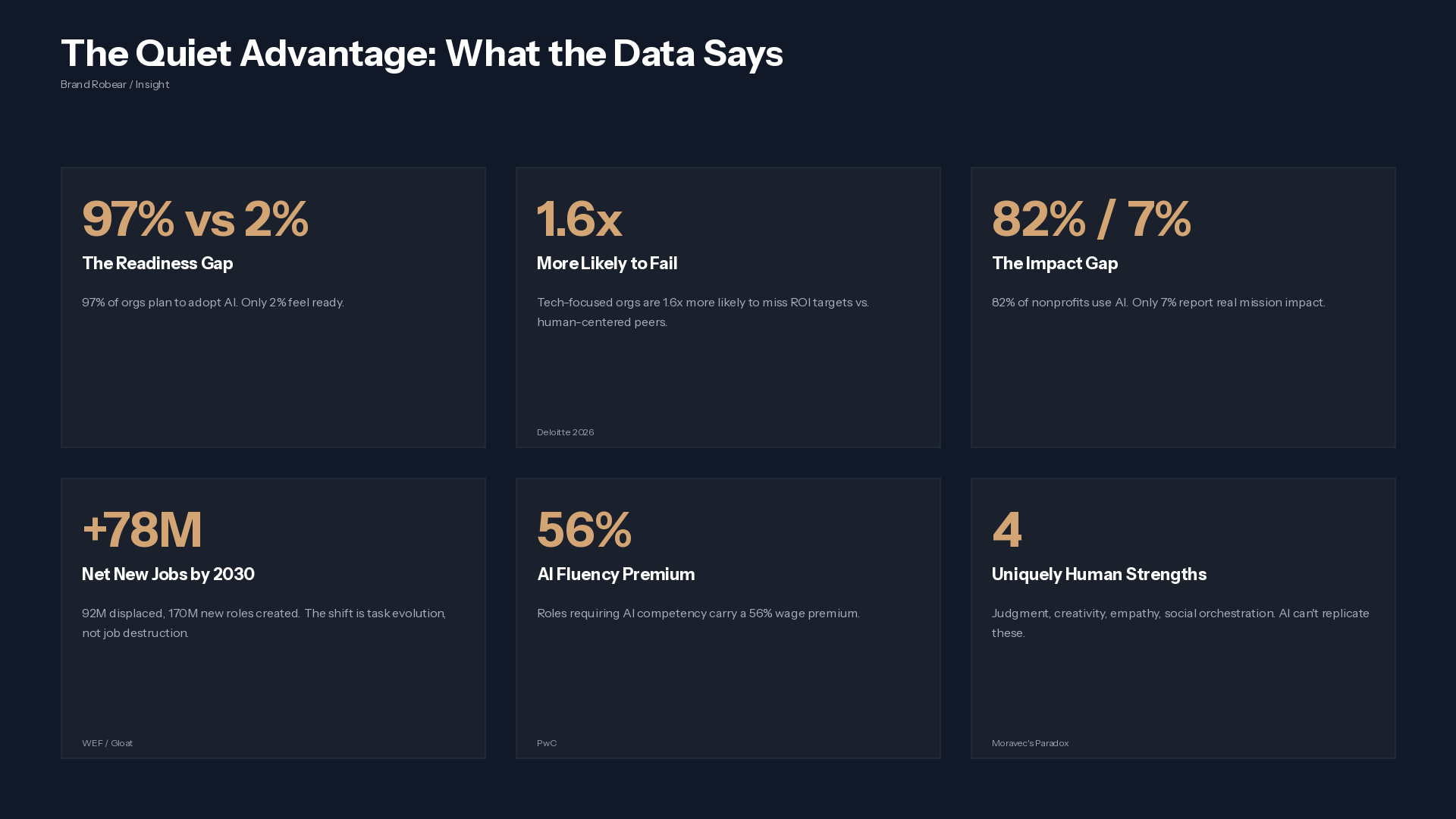 The Quiet Advantage: What the Data Says

Brand Robear / Insight

97% vs 2%

The Readiness Gap

97% of orgs plan to adopt AI. Only 2% feel ready.

1.6x

More Likely to Fail

Tech-focused orgs are 1.6x more likely to miss ROI targets vs. human-centered peers.

Deloitte 2026

82% / 7%

The Impact Gap

82% of nonprofits use AI. Only 7% report real mission impact.

+78M

Net New Jobs by 2030

92M displaced, 170M new roles created. The shift is task evolution, not job destruction.

WEF / Gloat

56%

AI Fluency Premium

Roles requiring AI competency carry a 56% wage premium.

PwC

4

Uniquely Human Strengths

Judgment, creativity, empathy, social orchestration. AI can't replicate these.

Moravec's Paradox