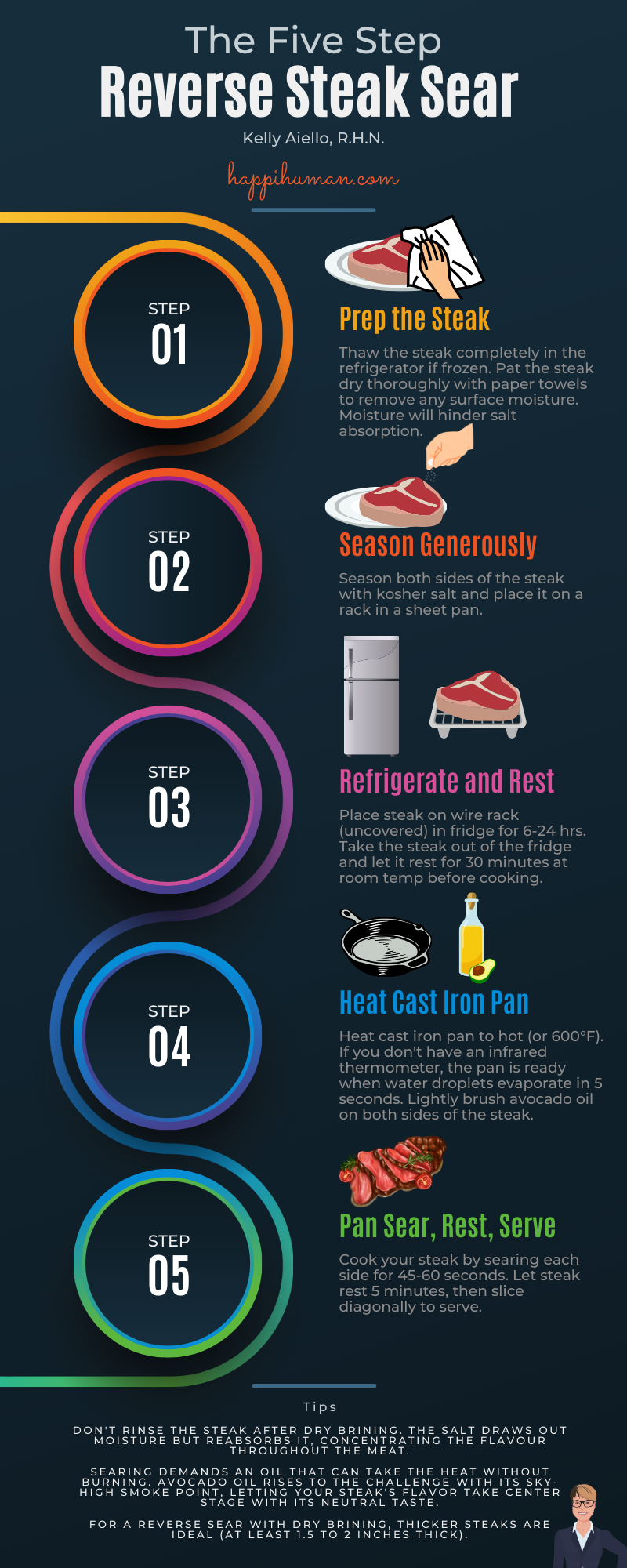 The Five Step
Reverse Steak Sear

Kelly Aiello, R.H.N.

happihuman.com

STEP
01

Prep the Steak

Thaw the steak completely in the refrigerator if frozen. Pat the steak dry thoroughly with paper towels to remove any surface moisture. Moisture will hinder salt absorption.

STEP
02

Season Generously

Season both sides of the steak with kosher salt and place it on a rack in a sheet pan.

STEP
03

Refrigerate and Rest

Place steak on wire rack (uncovered) in fridge for 6-24 hrs. Take the steak out of the fridge and let it rest for 30 minutes at room temp before cooking.

STEP
04

Heat Cast Iron Pan

Heat cast iron pan to hot (or 600°F). If you don't have an infrared thermometer, the pan is ready when water droplets evaporate in 5 seconds. Lightly brush avocado oil on both sides of the steak.

STEP
05

Pan Sear, Rest, Serve

Cook your steak by searing each side for 45-60 seconds. Let steak rest 5 minutes, then slice diagonally to serve.

Tips

DON'T RINSE THE STEAK AFTER DRY BRINING. THE SALT DRAWS OUT MOISTURE BUT REABSORBS IT, CONCENTRATING THE FLAVOUR THROUGHOUT THE MEAT.

SEARING DEMANDS AN OIL THAT CAN TAKE THE HEAT WITHOUT BURNING. AVOCADO OIL RISES TO THE CHALLENGE WITH ITS SKY-HIGH SMOKE POINT, LETTING YOUR STEAK'S FLAVOR TAKE CENTER STAGE WITH ITS NEUTRAL TASTE.

FOR A REVERSE SEAR WITH DRY BRINING, THICKER STEAKS ARE IDEAL (AT LEAST 1.5 TO 2 INCHES THICK).