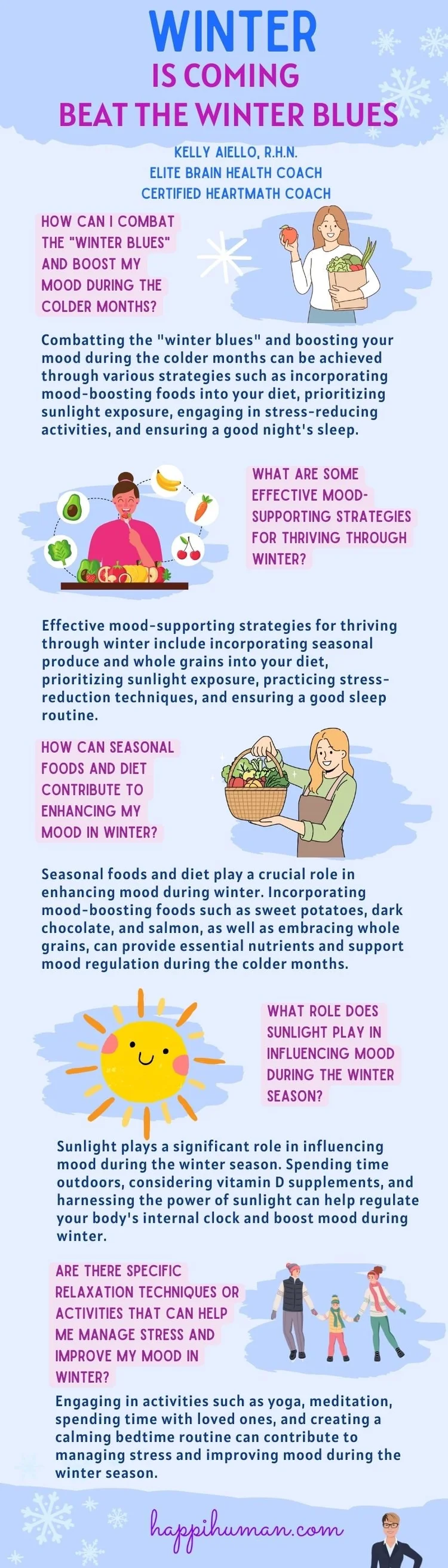 WINTER
IS COMING
BEAT THE WINTER BLUES

KELLY AIELLO, R.H.N.
ELITE BRAIN HEALTH COACH
CERTIFIED HEARTMATH COACH

HOW CAN I COMBAT THE "WINTER BLUES" AND BOOST MY MOOD DURING THE COLDER MONTHS?

Combatting the "winter blues" and boosting your mood during the colder months can be achieved through various strategies such as incorporating mood-boosting foods into your diet, prioritizing sunlight exposure, engaging in stress-reducing activities, and ensuring a good night's sleep.

WHAT ARE SOME EFFECTIVE MOOD-SUPPORTING STRATEGIES FOR THRIVING THROUGH WINTER?

Effective mood-supporting strategies for thriving through winter include incorporating seasonal produce and whole grains into your diet, prioritizing sunlight exposure, practicing stress-reduction techniques, and ensuring a good sleep routine.

HOW CAN SEASONAL FOODS AND DIET CONTRIBUTE TO ENHANCING MY MOOD IN WINTER?

Seasonal foods and diet play a crucial role in enhancing mood during winter. Incorporating mood-boosting foods such as sweet potatoes, dark chocolate, and salmon, as well as embracing whole grains, can provide essential nutrients and support mood regulation during the colder months.

WHAT ROLE DOES SUNLIGHT PLAY IN INFLUENCING MOOD DURING THE WINTER SEASON?

Sunlight plays a significant role in influencing mood during the winter season. Spending time outdoors, considering vitamin D supplements, and harnessing the power of sunlight can help regulate your body's internal clock and boost mood during winter.

ARE THERE SPECIFIC RELAXATION TECHNIQUES OR ACTIVITIES THAT CAN HELP ME MANAGE STRESS AND IMPROVE MY MOOD IN WINTER?

Engaging in activities such as yoga, meditation, spending time with loved ones, and creating a calming bedtime routine can contribute to managing stress and improving mood during the winter season.

happihuman.com