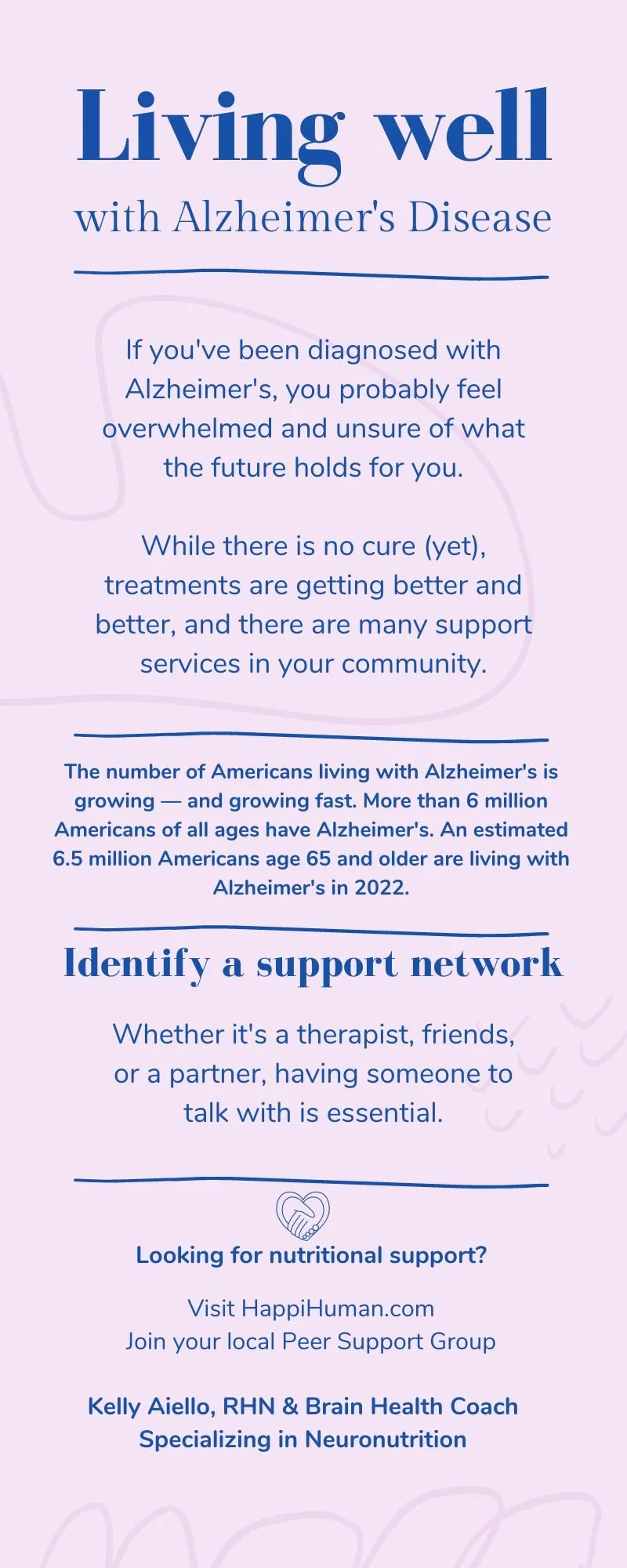 Living well
with Alzheimer's Disease

If you've been diagnosed with Alzheimer's, you probably feel overwhelmed and unsure of what the future holds for you.

While there is no cure (yet), treatments are getting better and better, and there are many support services in your community.

The number of Americans living with Alzheimer's is growing — and growing fast. More than 6 million Americans of all ages have Alzheimer's. An estimated 6.5 million Americans age 65 and older are living with Alzheimer's in 2022.

Identify a support network

Whether it's a therapist, friends, or a partner, having someone to talk with is essential.

Looking for nutritional support?

Visit HappiHuman.com
Join your local Peer Support Group

Kelly Aiello, RHN & Brain Health Coach
Specializing in Neuronutrition