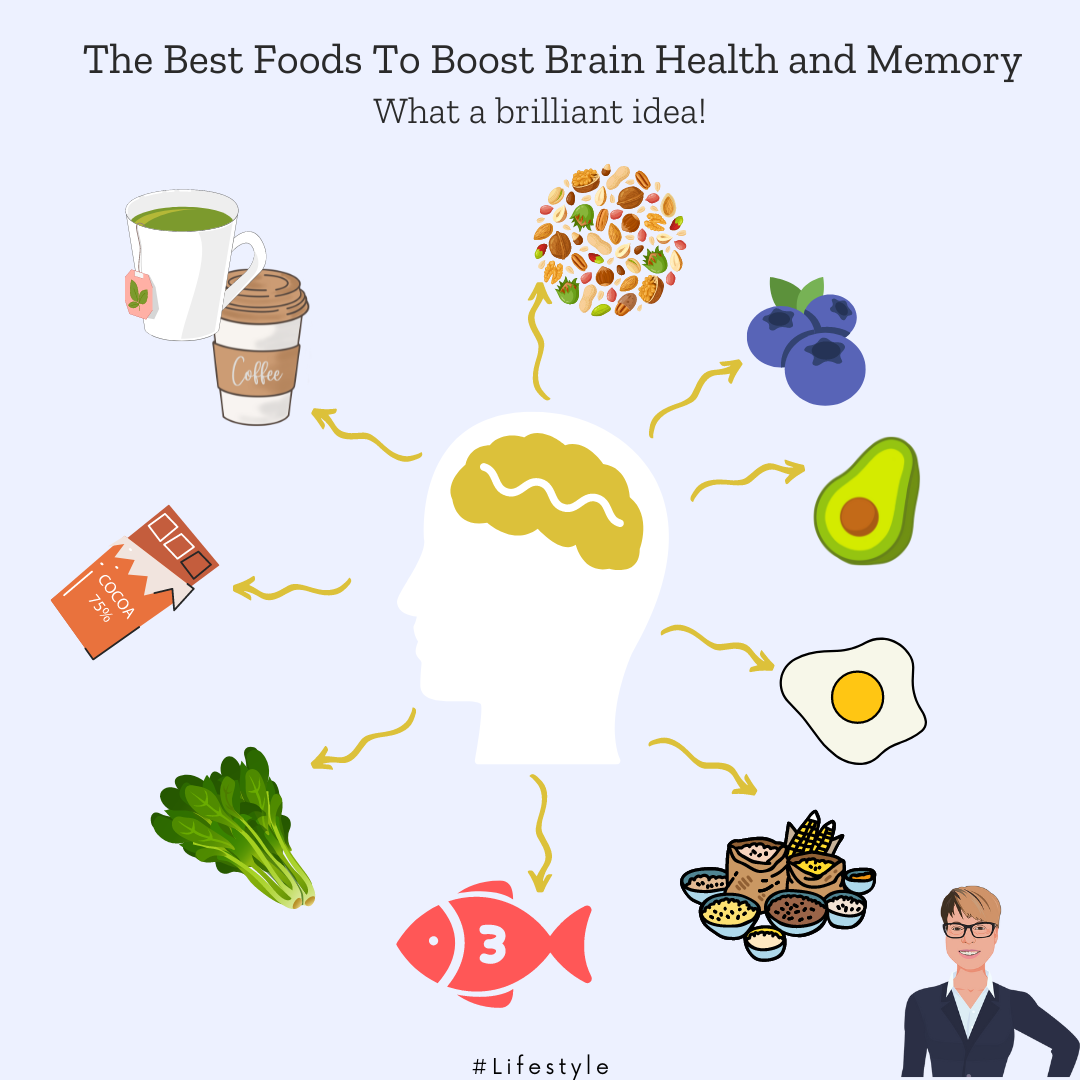 The Best Foods To Boost Brain Health and Memory
What a brilliant idea!

Coffee

COCOA
75%

3

#Lifestyle