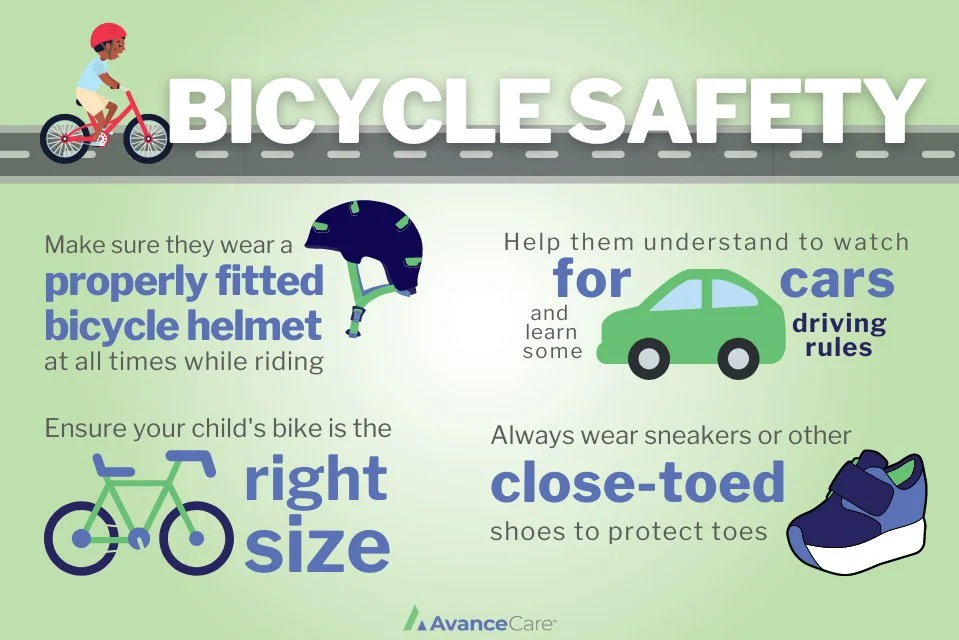 BICYCLE SAFETY

Make sure they wear a properly fitted bicycle helmet at all times while riding

Help them understand to watch for cars and learn some driving rules

Ensure your child's bike is the right size

Always wear sneakers or other close-toed shoes to protect toes

AvanceCare