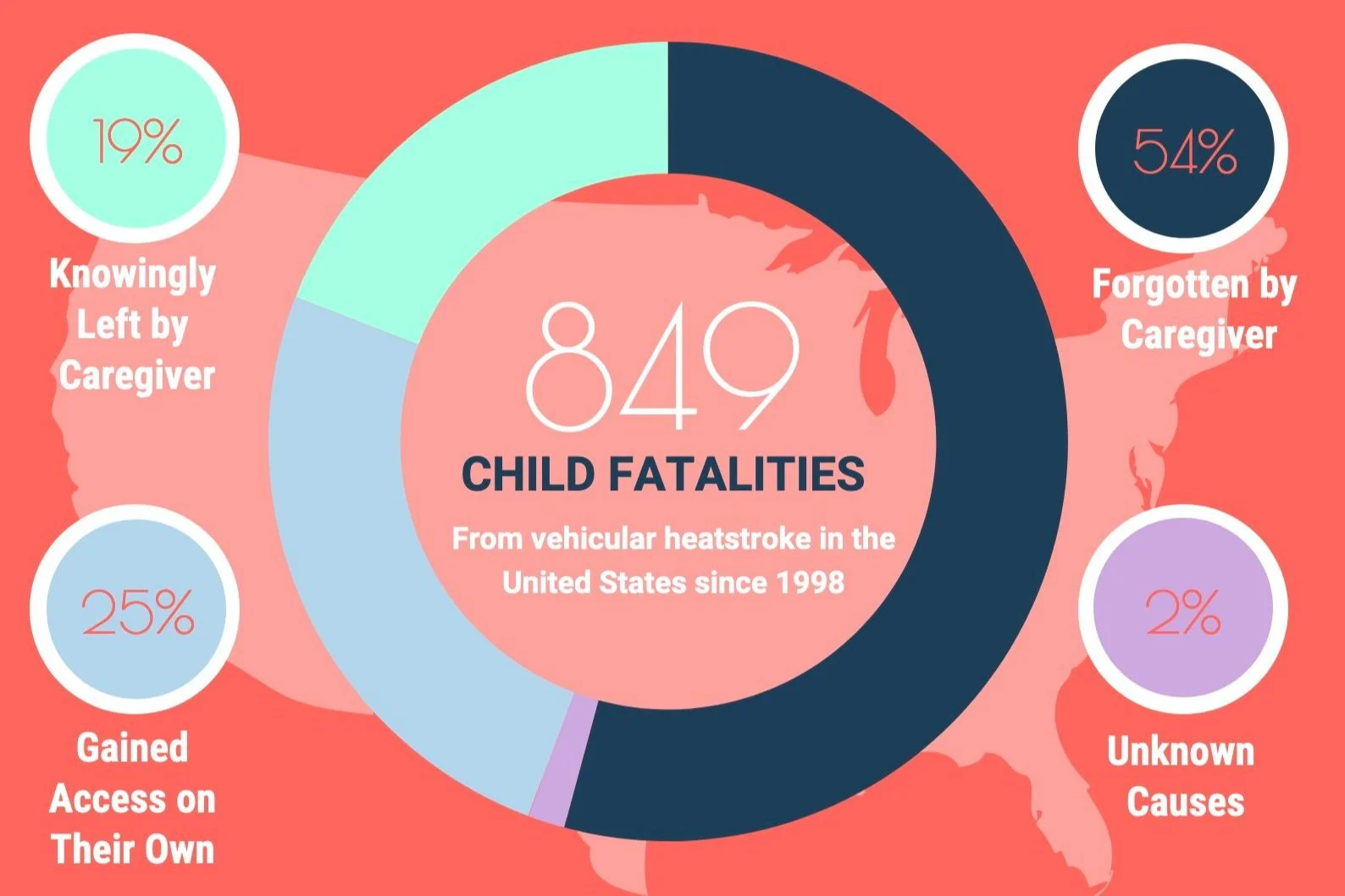 19%

Knowingly Left by Caregiver

54%

Forgotten by Caregiver

849

CHILD FATALITIES

From vehicular heatstroke in the United States since 1998

25%

Gained Access on Their Own

2%

Unknown Causes