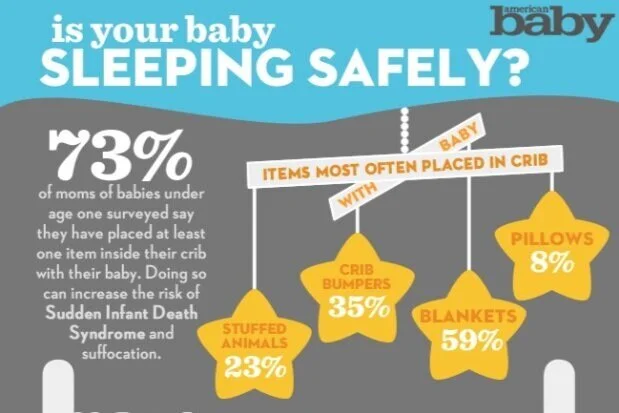 american baby

is your baby
SLEEPING SAFELY?

73%
of moms of babies under age one surveyed say they have placed at least one item inside their crib with their baby. Doing so can increase the risk of Sudden Infant Death Syndrome and suffocation.

ITEMS MOST OFTEN PLACED IN CRIB
WITH
BABY

STUFFED ANIMALS
23%

CRIB BUMPERS
35%

BLANKETS
59%

PILLOWS
8%