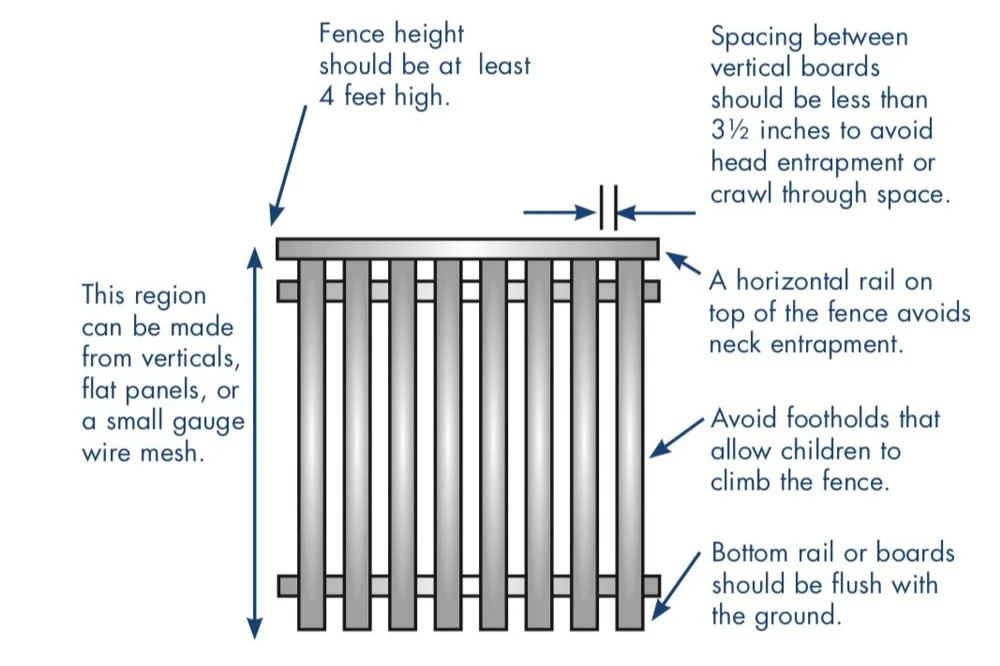 Fence height should be at least 4 feet high.

Spacing between vertical boards should be less than 3½ inches to avoid head entrapment or crawl through space.

This region can be made from verticals, flat panels, or a small gauge wire mesh.

A horizontal rail on top of the fence avoids neck entrapment.

Avoid footholds that allow children to climb the fence.

Bottom rail or boards should be flush with the ground.