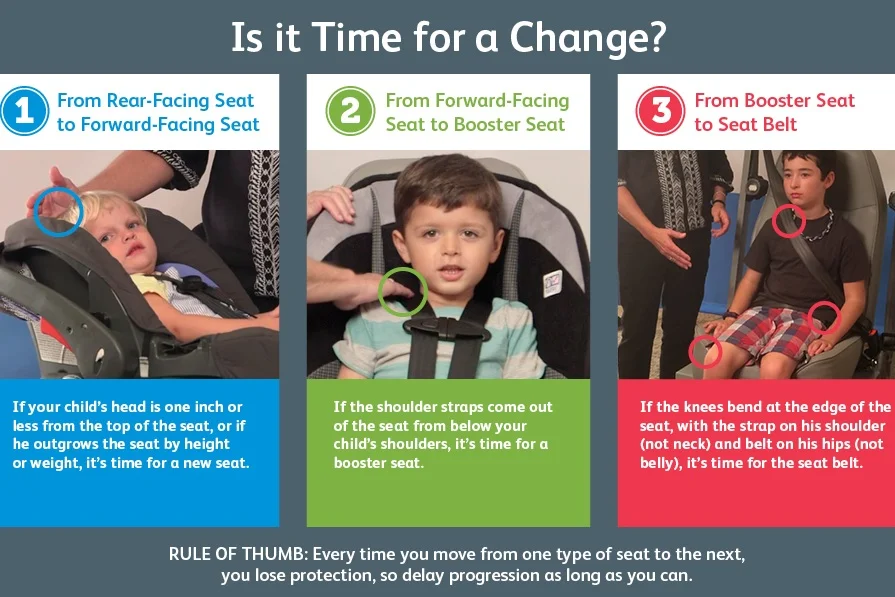 Is it Time for a Change?

1 From Rear-Facing Seat to Forward-Facing Seat

If your child's head is one inch or less from the top of the seat, or if he outgrows the seat by height or weight, it's time for a new seat.

2 From Forward-Facing Seat to Booster Seat

If the shoulder straps come out of the seat from below your child's shoulders, it's time for a booster seat.

3 From Booster Seat to Seat Belt

If the knees bend at the edge of the seat, with the strap on his shoulder (not neck) and belt on his hips (not belly), it's time for the seat belt.

RULE OF THUMB: Every time you move from one type of seat to the next, you lose protection, so delay progression as long as you can.