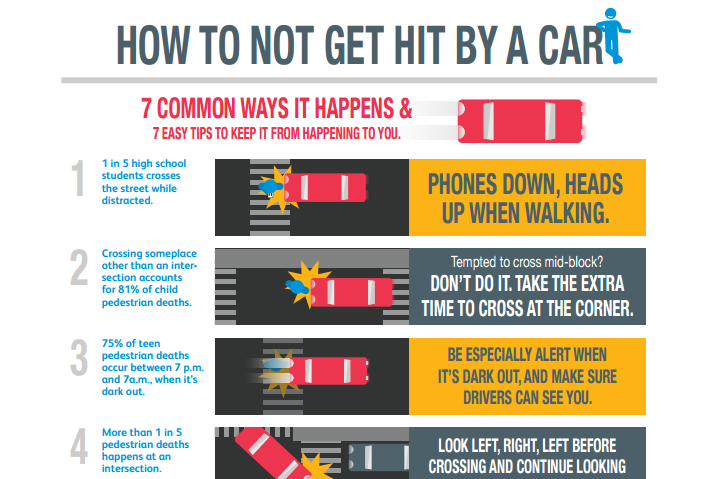 HOW TO NOT GET HIT BY A CAR

7 COMMON WAYS IT HAPPENS &
7 EASY TIPS TO KEEP IT FROM HAPPENING TO YOU.

1
1 in 5 high school students crosses the street while distracted.

PHONES DOWN, HEADS UP WHEN WALKING.

2
Crossing someplace other than an intersection accounts for 81% of child pedestrian deaths.

Tempted to cross mid-block?
DON'T DO IT. TAKE THE EXTRA TIME TO CROSS AT THE CORNER.

3
75% of teen pedestrian deaths occur between 7 p.m. and 7a.m., when it's dark out.

BE ESPECIALLY ALERT WHEN IT'S DARK OUT, AND MAKE SURE DRIVERS CAN SEE YOU.

4
More than 1 in 5 pedestrian deaths happens at an intersection.

LOOK LEFT, RIGHT, LEFT BEFORE CROSSING AND CONTINUE LOOKING