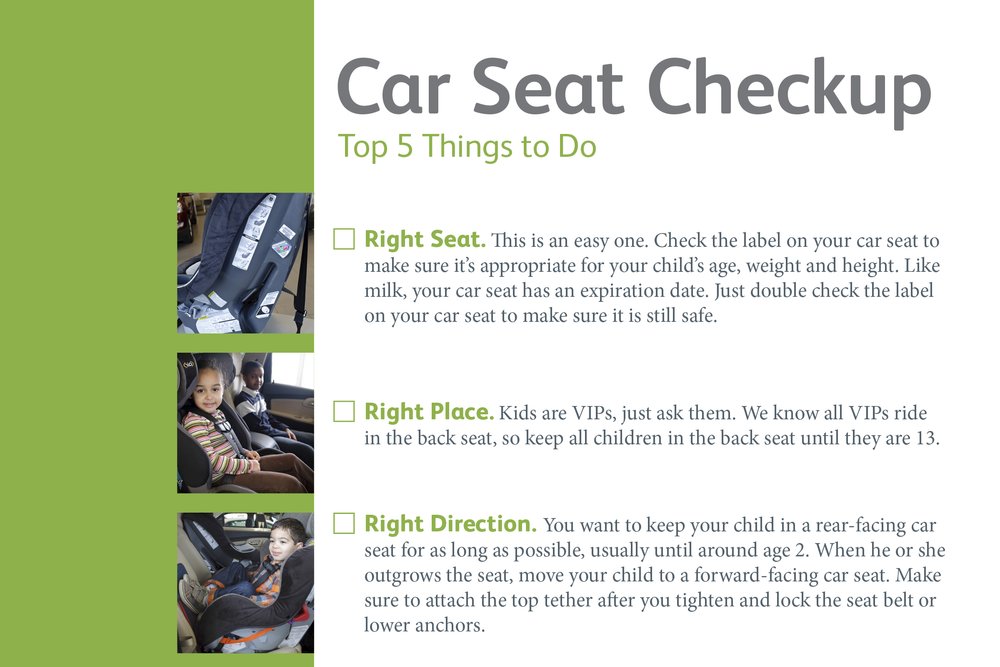 Car Seat Checkup

Top 5 Things to Do

☐ Right Seat. This is an easy one. Check the label on your car seat to make sure it's appropriate for your child's age, weight and height. Like milk, your car seat has an expiration date. Just double check the label on your car seat to make sure it is still safe.

☐ Right Place. Kids are VIPs, just ask them. We know all VIPs ride in the back seat, so keep all children in the back seat until they are 13.

☐ Right Direction. You want to keep your child in a rear-facing car seat for as long as possible, usually until around age 2. When he or she outgrows the seat, move your child to a forward-facing car seat. Make sure to attach the top tether after you tighten and lock the seat belt or lower anchors.