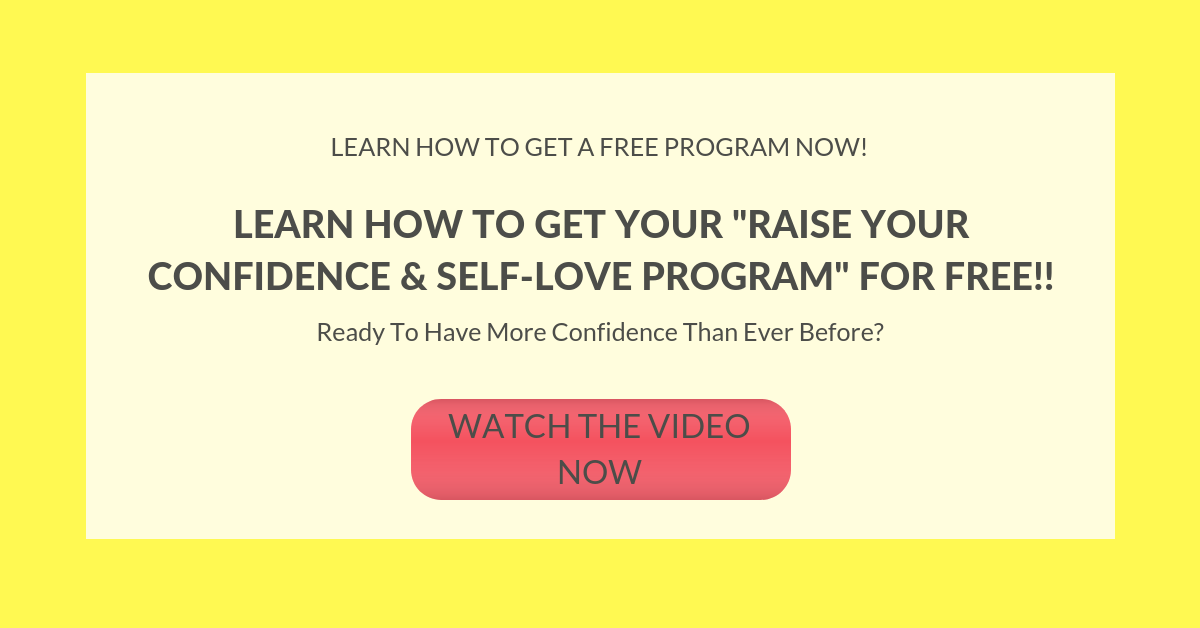 LEARN HOW TO GET A FREE PROGRAM NOW!

LEARN HOW TO GET YOUR "RAISE YOUR CONFIDENCE & SELF-LOVE PROGRAM" FOR FREE!!

Ready To Have More Confidence Than Ever Before?

WATCH THE VIDEO NOW