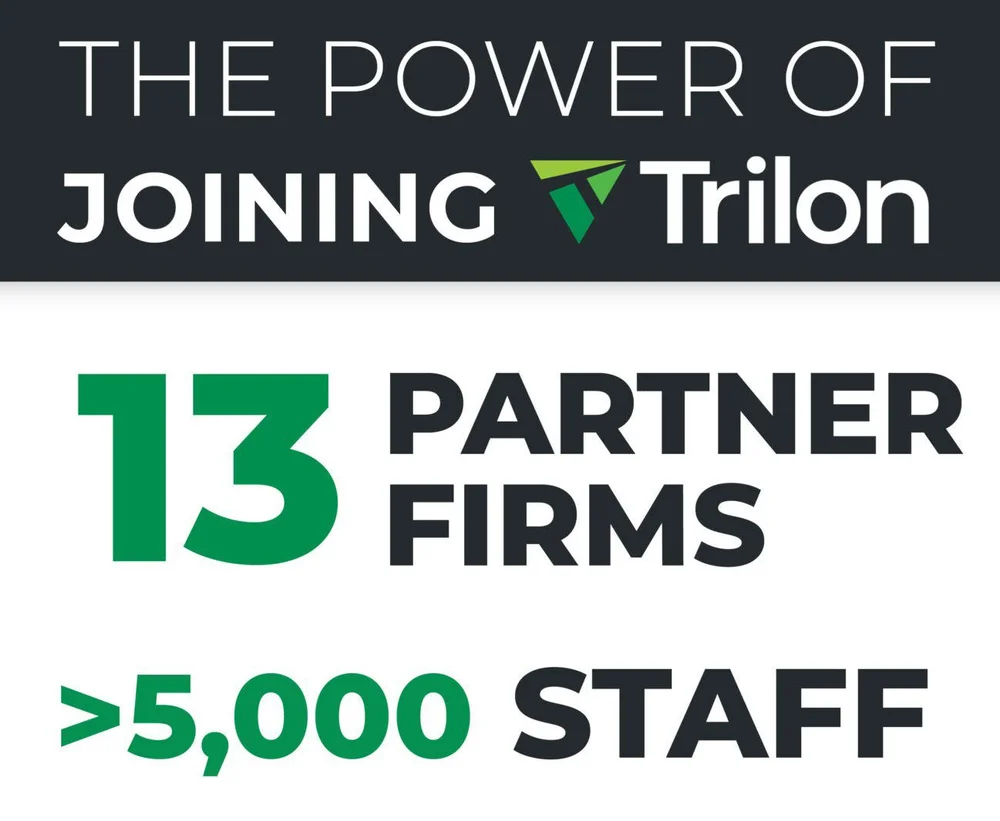 THE POWER OF
JOINING Trilon

13 PARTNER FIRMS

>5,000 STAFF