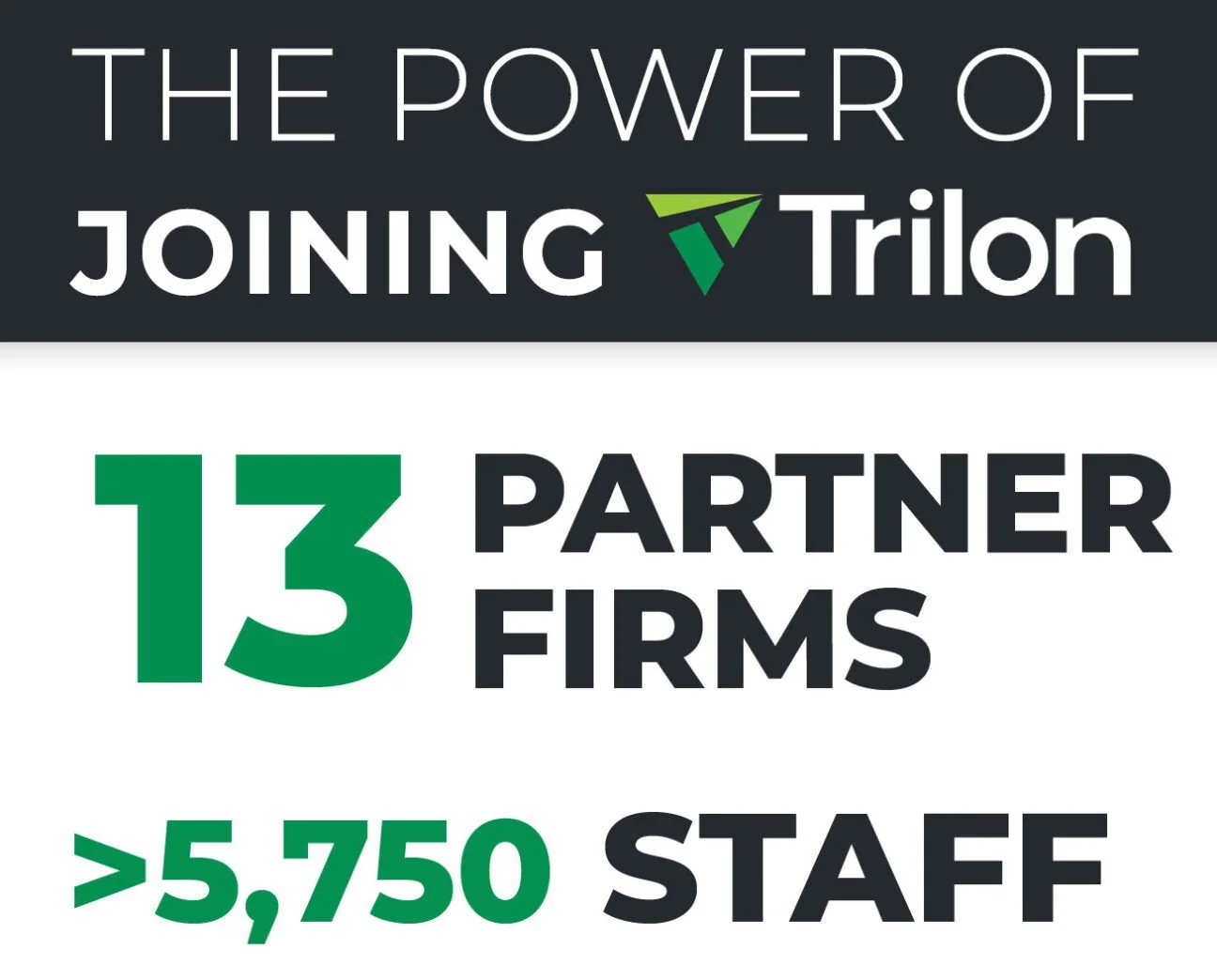 THE POWER OF
JOINING Trilon

13 PARTNER FIRMS

>5,750 STAFF