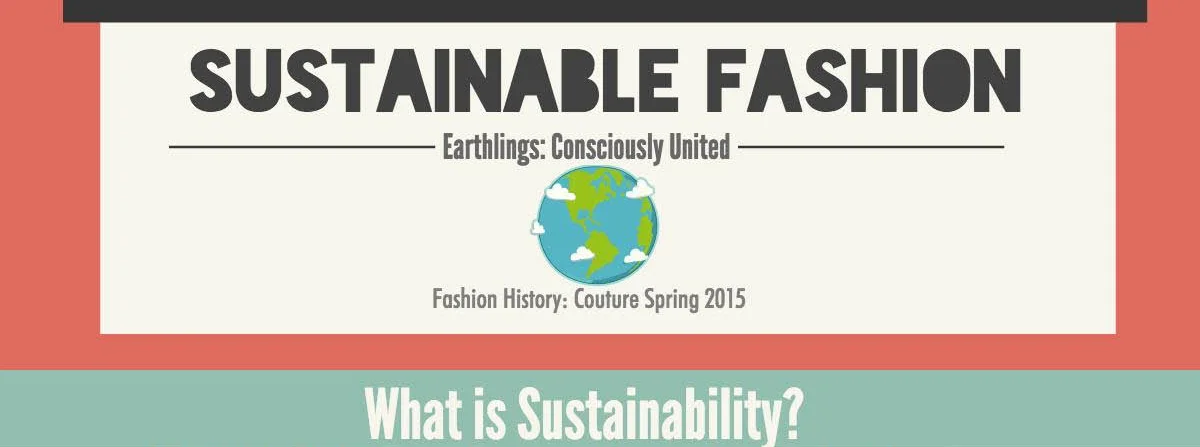 SUSTAINABLE FASHION

Earthlings: Consciously United

Fashion History: Couture Spring 2015

What is Sustainability?