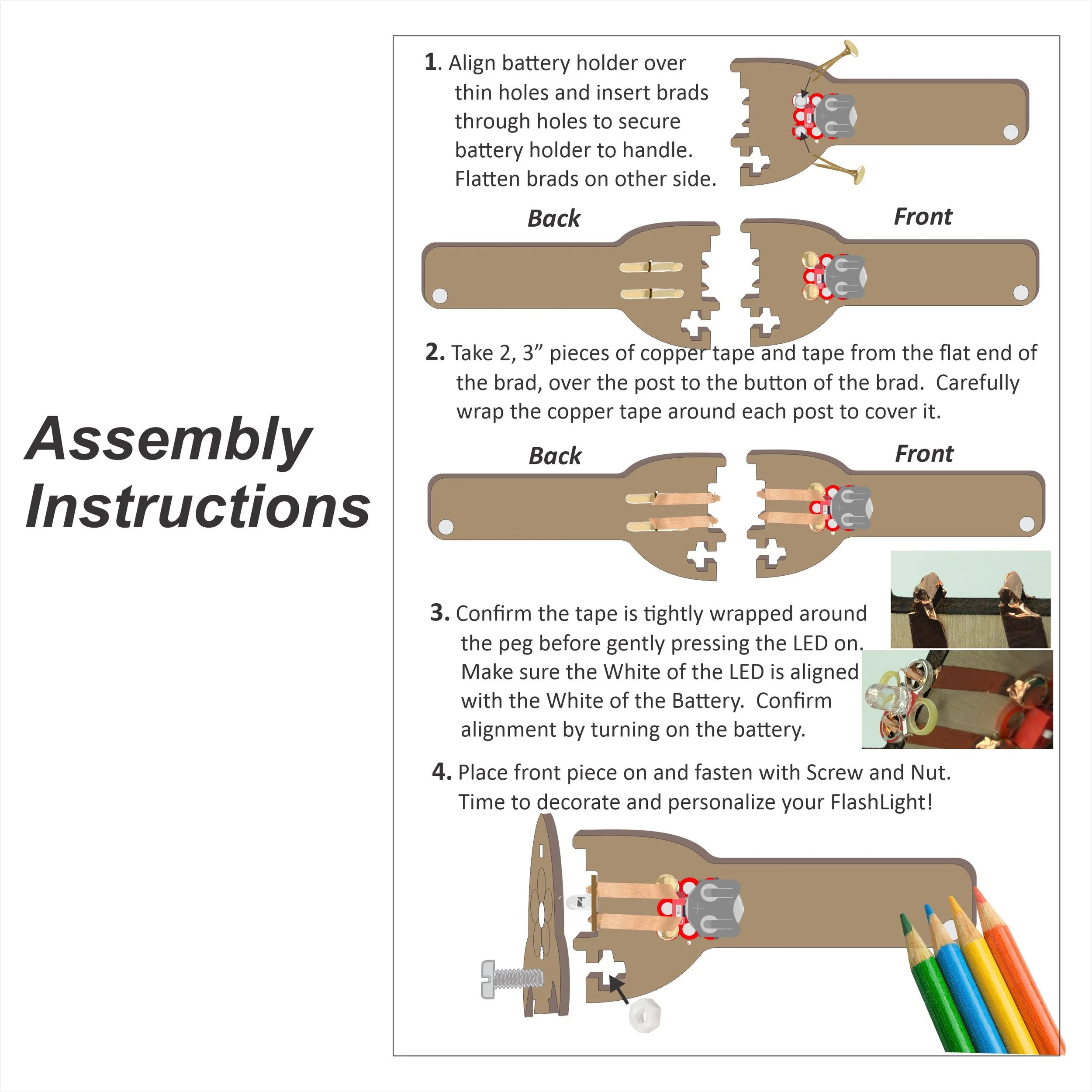 Assembly Instructions

1. Align battery holder over thin holes and insert brads through holes to secure battery holder to handle. Flatten brads on other side.

Back

Front

2. Take 2, 3” pieces of copper tape and tape from the flat end of the brad, over the post to the button of the brad. Carefully wrap the copper tape around each post to cover it.

Back

Front

3. Confirm the tape is tightly wrapped around the peg before gently pressing the LED on. Make sure the White of the LED is aligned with the White of the Battery. Confirm alignment by turning on the battery.

4. Place front piece on and fasten with Screw and Nut. Time to decorate and personalize your FlashLight!