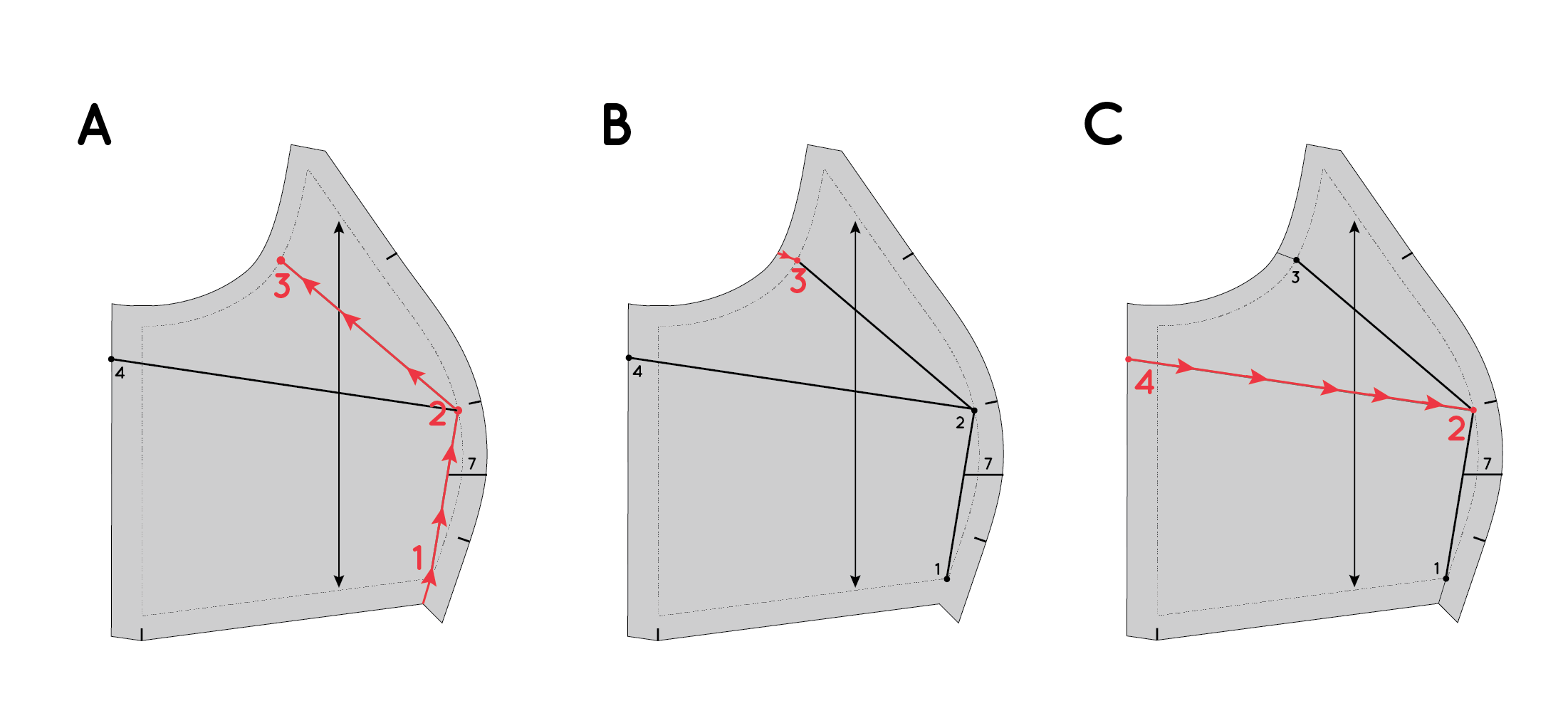 A

3
4
2
7
1

B

3
4
2
7
1

C

3
4
2
7
1