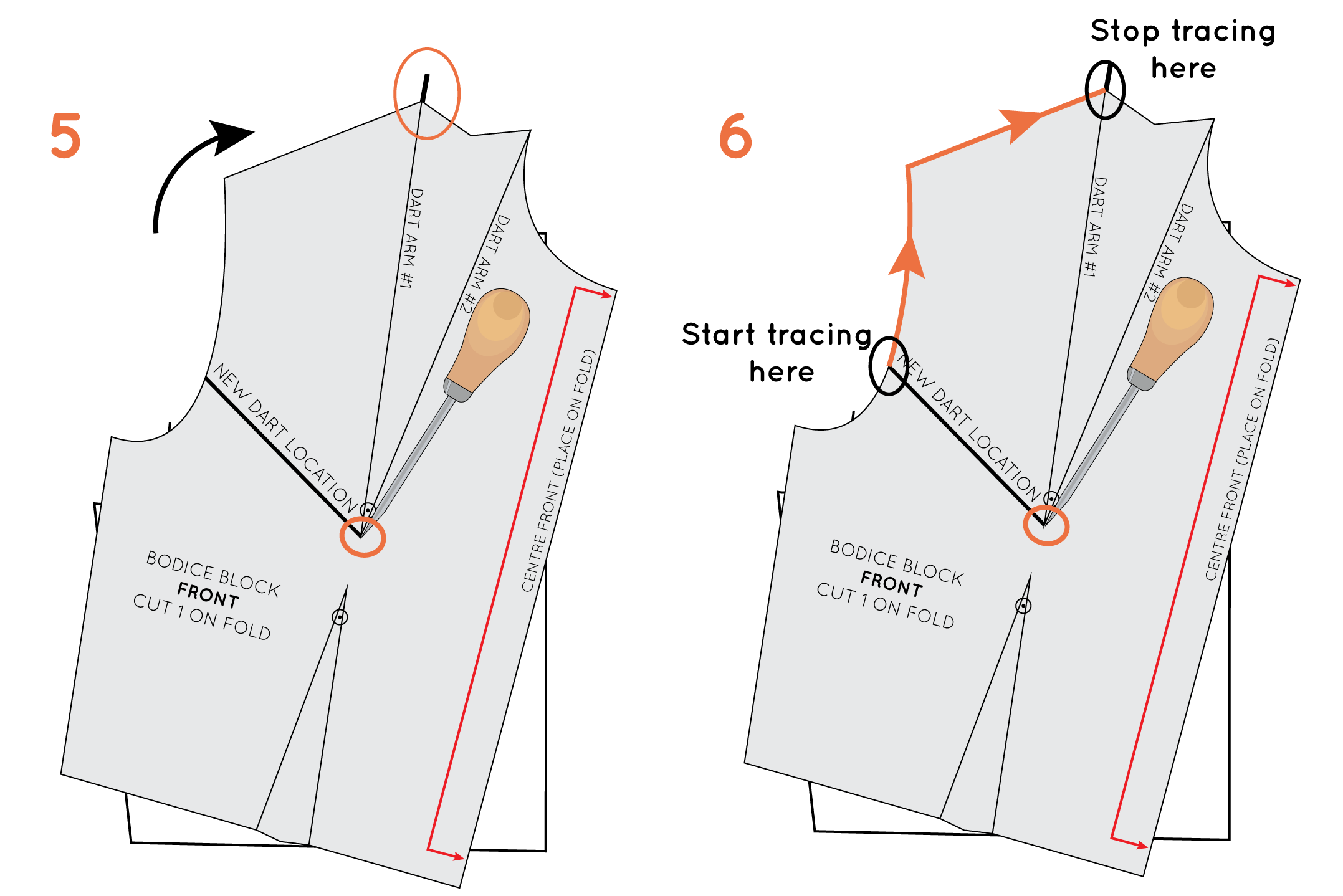 5

DART ARM #1

DART ARM #2

NEW DART LOCATION

CENTRE FRONT (PLACE ON FOLD)

BODICE BLOCK
FRONT
CUT 1 ON FOLD

6

Stop tracing here

Start tracing here

DART ARM #1

DART ARM #2

NEW DART LOCATION

CENTRE FRONT (PLACE ON FOLD)

BODICE BLOCK
FRONT
CUT 1 ON FOLD