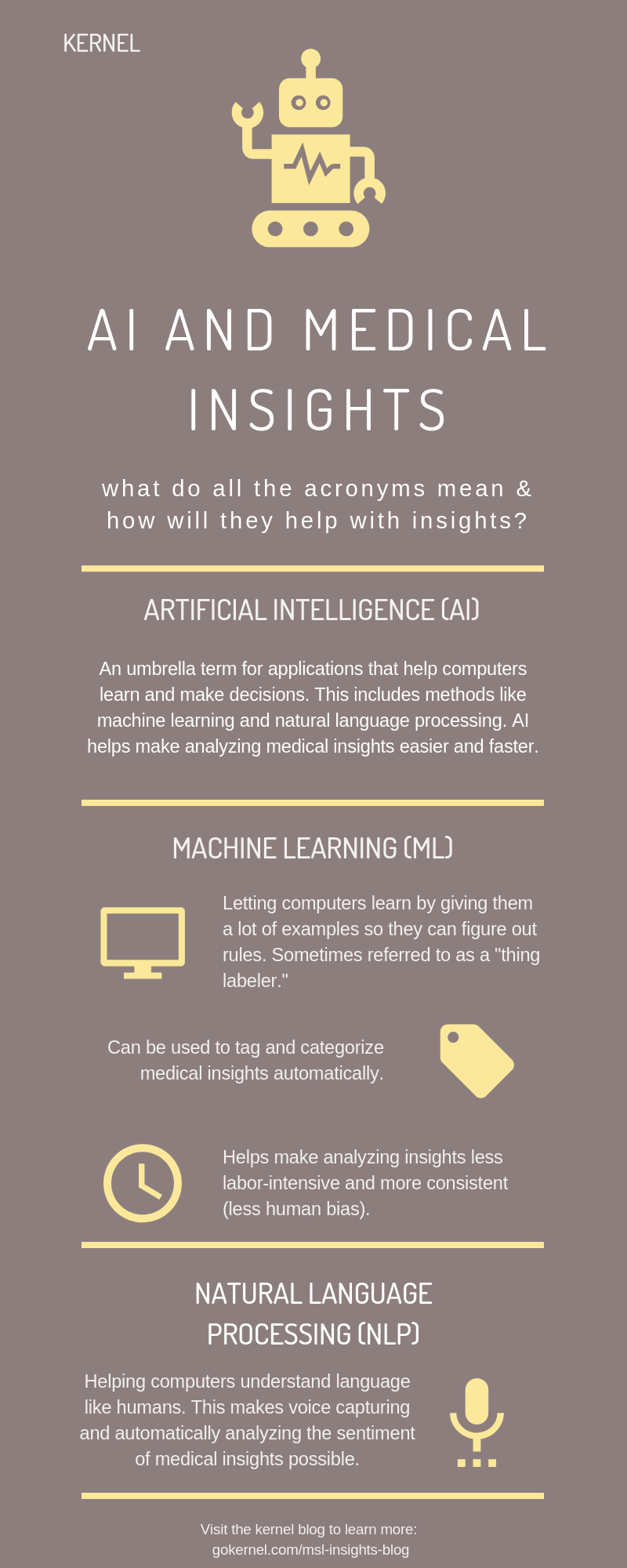 KERNEL

AI AND MEDICAL INSIGHTS

what do all the acronyms mean & how will they help with insights?

ARTIFICIAL INTELLIGENCE (AI)

An umbrella term for applications that help computers learn and make decisions. This includes methods like machine learning and natural language processing. AI helps make analyzing medical insights easier and faster.

MACHINE LEARNING (ML)

Letting computers learn by giving them a lot of examples so they can figure out rules. Sometimes referred to as a "thing labeler."

Can be used to tag and categorize medical insights automatically.

Helps make analyzing insights less labor-intensive and more consistent (less human bias).

NATURAL LANGUAGE PROCESSING (NLP)

Helping computers understand language like humans. This makes voice capturing and automatically analyzing the sentiment of medical insights possible.

Visit the kernel blog to learn more: gokernel.com/msl-insights-blog