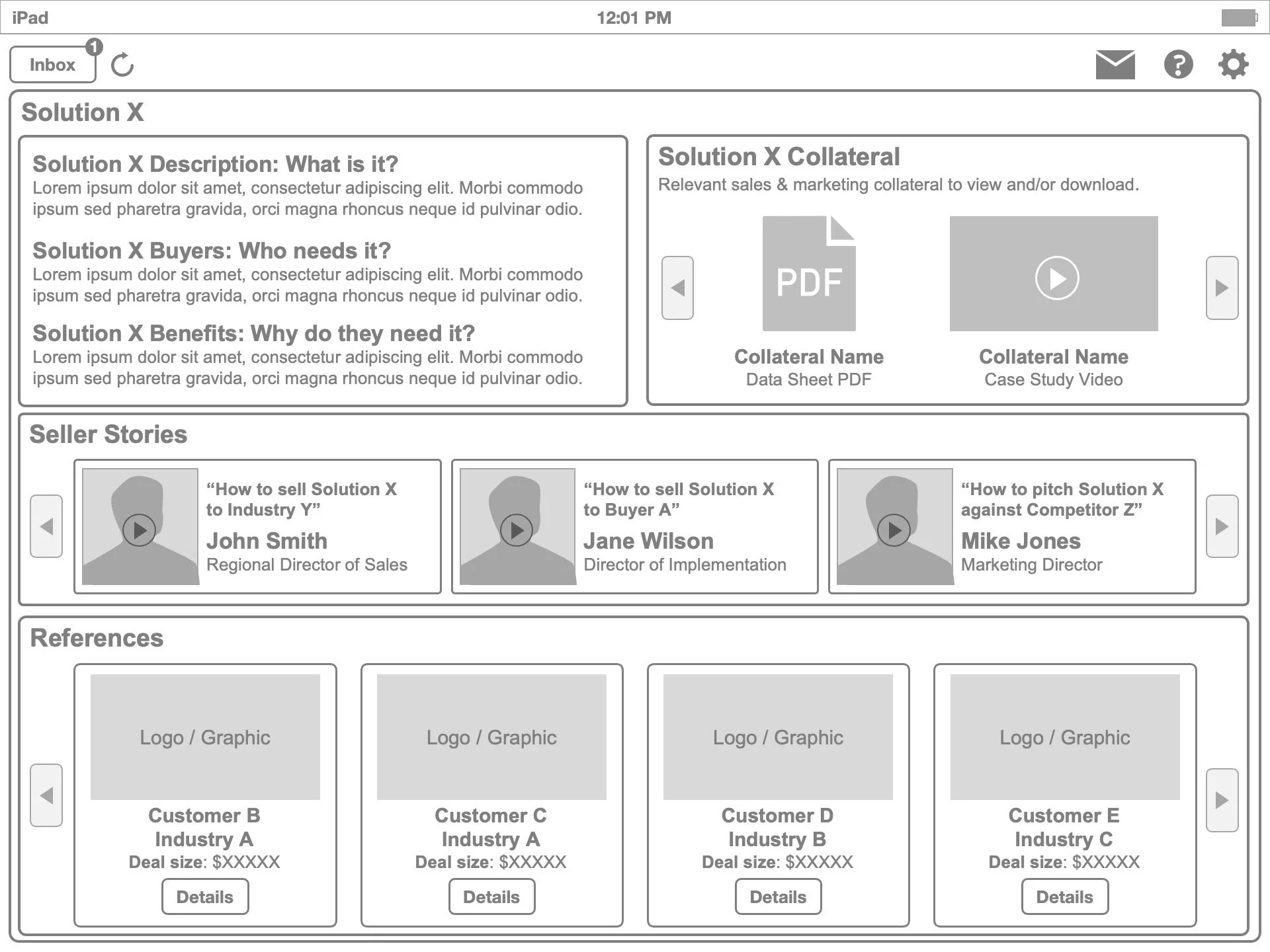 iPad
12:01 PM

Inbox 1

Solution X

Solution X Description: What is it?
Lorem ipsum dolor sit amet, consectetur adipiscing elit. Morbi commodo ipsum sed pharetra gravida, orci magna rhoncus neque id pulvinar odio.

Solution X Buyers: Who needs it?
Lorem ipsum dolor sit amet, consectetur adipiscing elit. Morbi commodo ipsum sed pharetra gravida, orci magna rhoncus neque id pulvinar odio.

Solution X Benefits: Why do they need it?
Lorem ipsum dolor sit amet, consectetur adipiscing elit. Morbi commodo ipsum sed pharetra gravida, orci magna rhoncus neque id pulvinar odio.

Solution X Collateral
Relevant sales & marketing collateral to view and/or download.

PDF

Collateral Name
Data Sheet PDF

Collateral Name
Case Study Video

Seller Stories

“How to sell Solution X to Industry Y”
John Smith
Regional Director of Sales

“How to sell Solution X to Buyer A”
Jane Wilson
Director of Implementation

“How to pitch Solution X against Competitor Z”
Mike Jones
Marketing Director

References

Logo / Graphic
Customer B
Industry A
Deal size: $XXXXX
Details

Logo / Graphic
Customer C
Industry A
Deal size: $XXXXX
Details

Logo / Graphic
Customer D
Industry B
Deal size: $XXXXX
Details

Logo / Graphic
Customer E
Industry C
Deal size: $XXXXX
Details