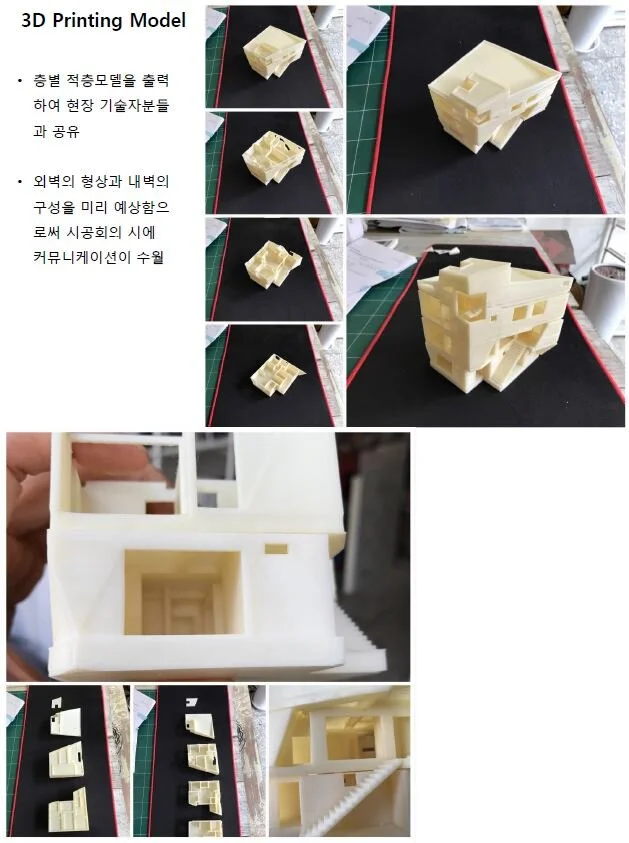 3D Printing Model

• 층별 적층모델을 출력하여 현장 기술자분들과 공유

• 외벽의 형상과 내벽의 구성을 미리 예상함으로써 시공회의 시에 커뮤니케이션이 수월