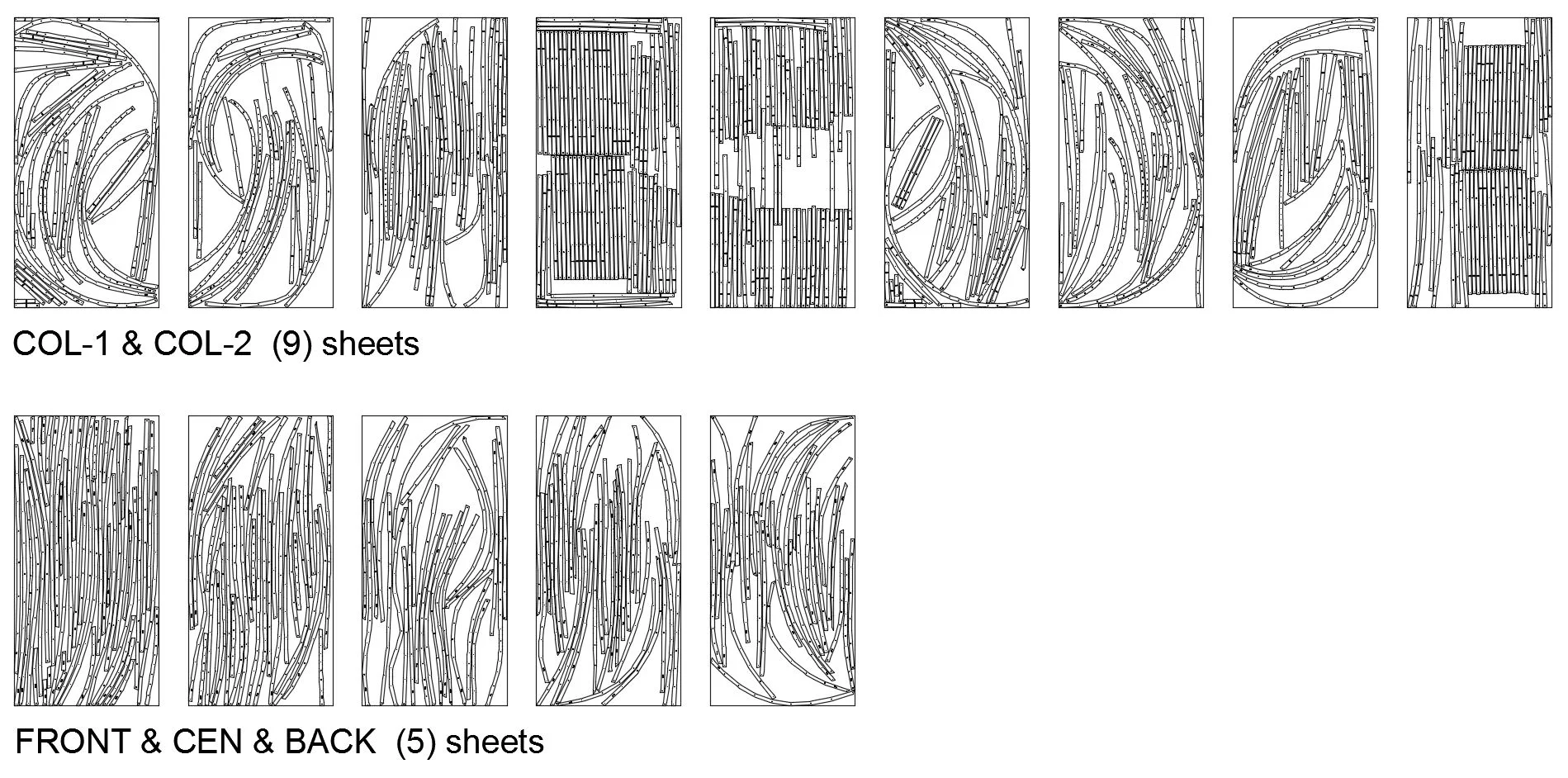 COL-1 & COL-2 (9) sheets

FRONT & CEN & BACK (5) sheets