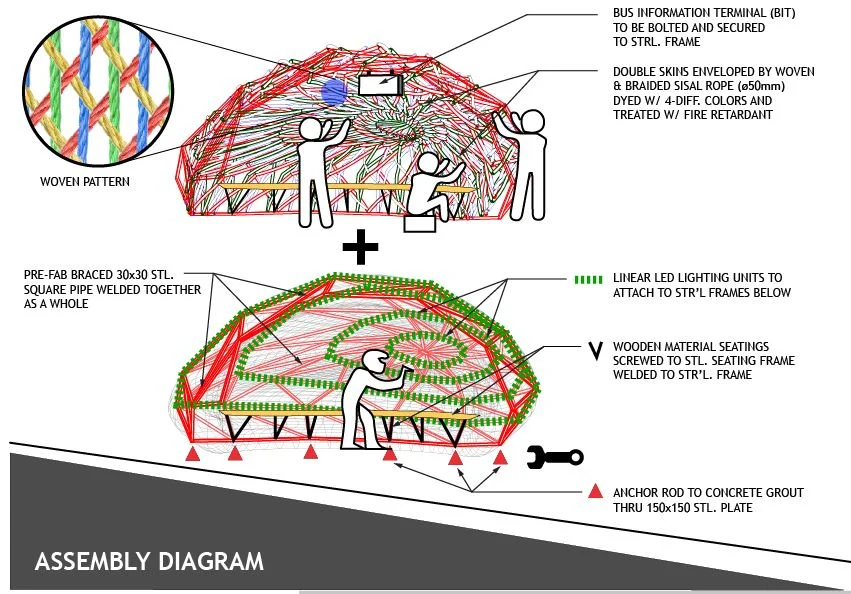 BUS INFORMATION TERMINAL (BIT) TO BE BOLTED AND SECURED TO STRL. FRAME

DOUBLE SKINS ENVELOPED BY WOVEN & BRAIDED SISAL ROPE (ø50mm) DYED W/ 4-DIFF. COLORS AND TREATED W/ FIRE RETARDANT

WOVEN PATTERN

+

PRE-FAB BRACED 30x30 STL. SQUARE PIPE WELDED TOGETHER AS A WHOLE

LINEAR LED LIGHTING UNITS TO ATTACH TO STR'L FRAMES BELOW

V WOODEN MATERIAL SEATINGS SCREWED TO STL. SEATING FRAME WELDED TO STR'L. FRAME

ANCHOR ROD TO CONCRETE GROUT THRU 150x150 STL. PLATE

ASSEMBLY DIAGRAM