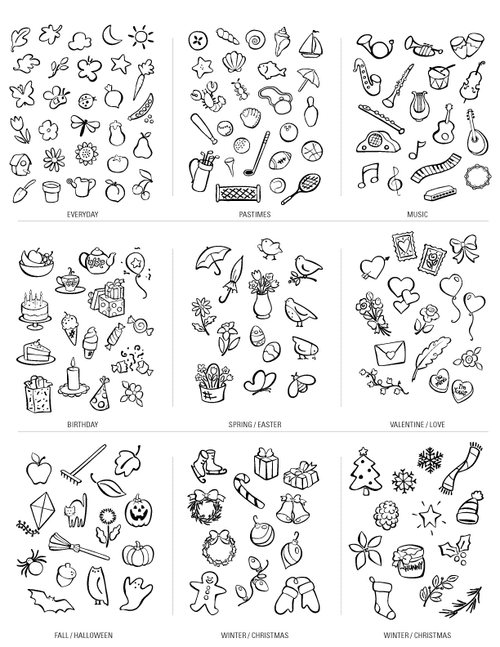 EVERYDAY

PASTIMES

MUSIC

BIRTHDAY

SPRING / EASTER

VALENTINE / LOVE

FALL / HALLOWEEN

WINTER / CHRISTMAS

WINTER / CHRISTMAS