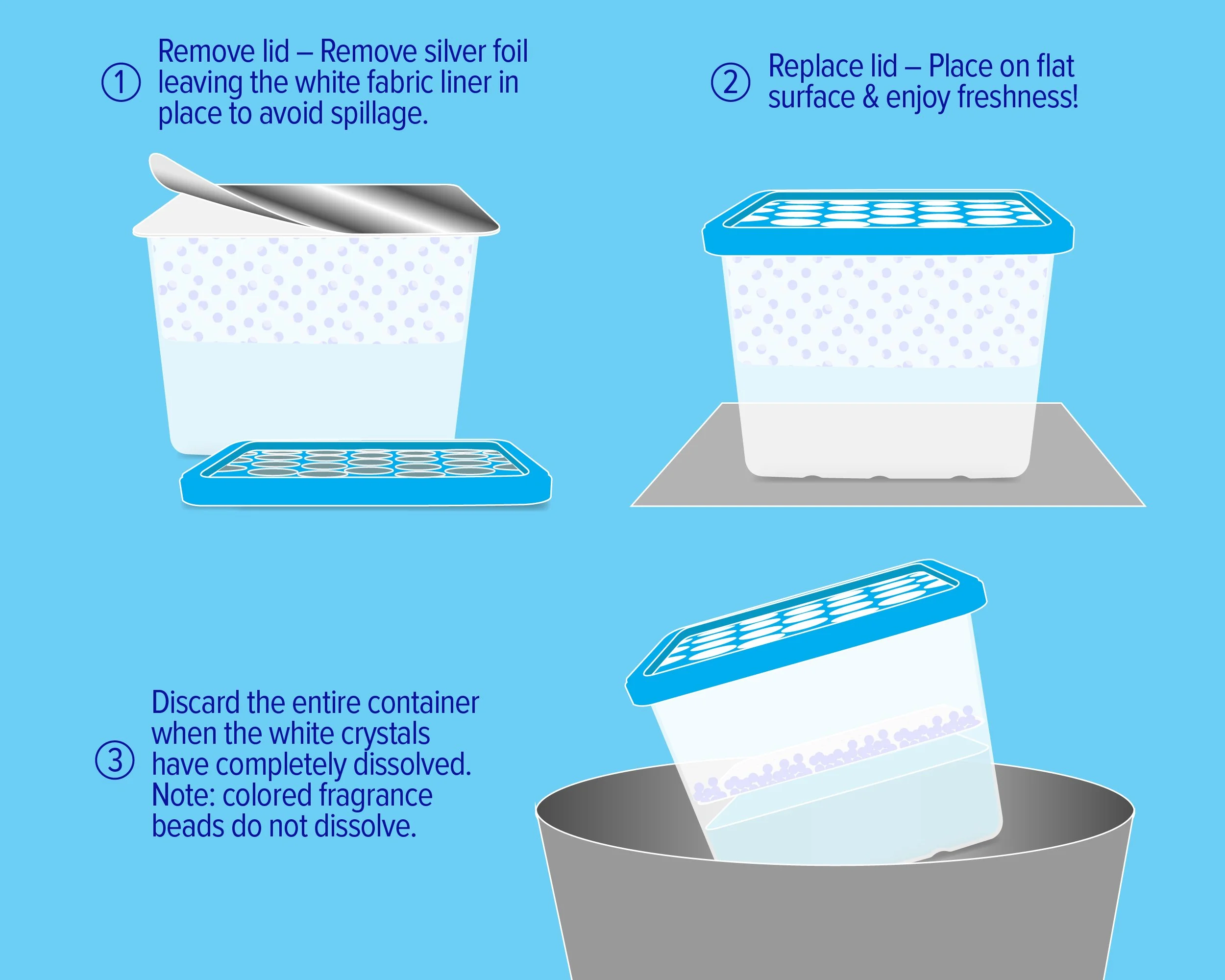 ① Remove lid – Remove silver foil leaving the white fabric liner in place to avoid spillage.

② Replace lid – Place on flat surface & enjoy freshness!

③ Discard the entire container when the white crystals have completely dissolved. Note: colored fragrance beads do not dissolve.