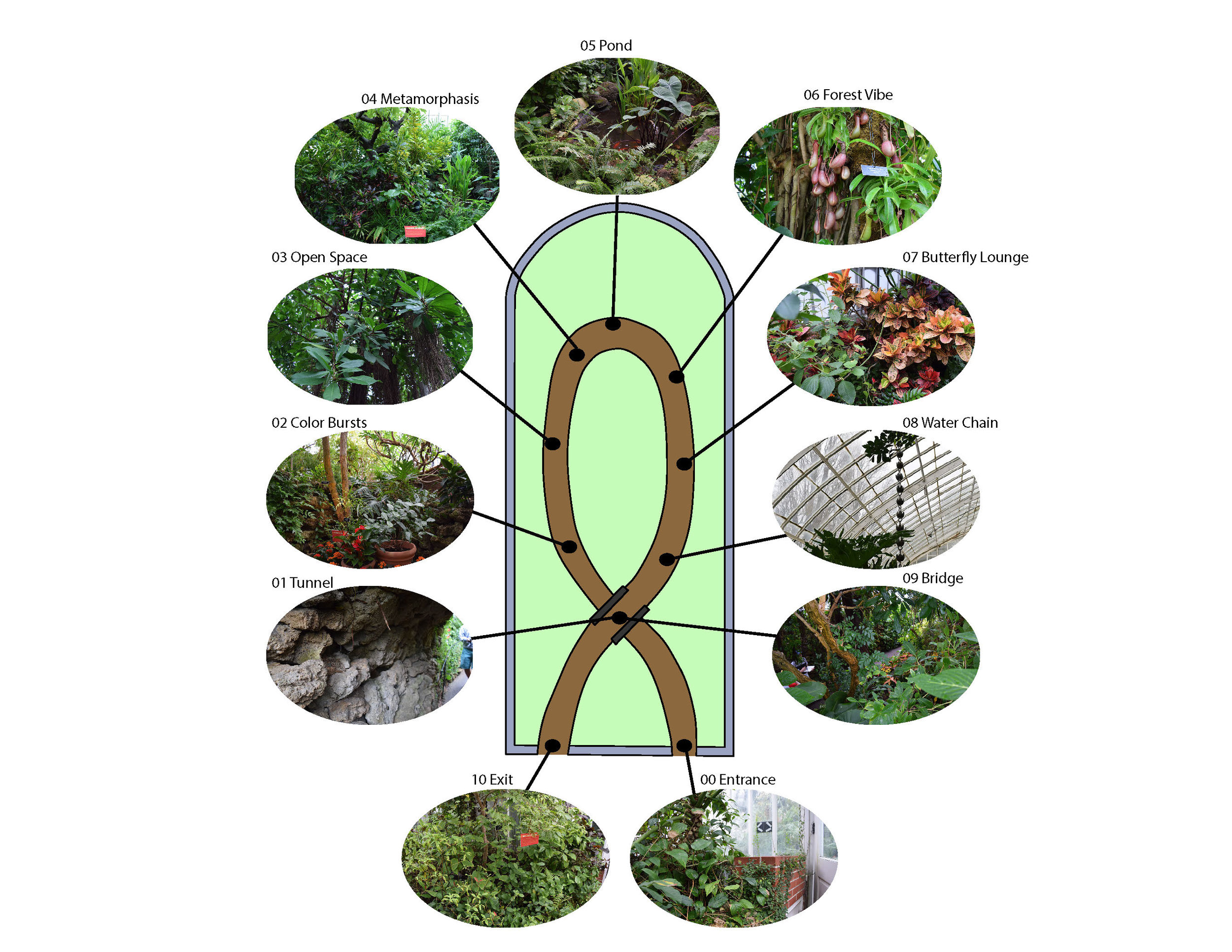 05 Pond

04 Metamorphasis

06 Forest Vibe

03 Open Space

07 Butterfly Lounge

02 Color Bursts

08 Water Chain

01 Tunnel

09 Bridge

10 Exit

00 Entrance