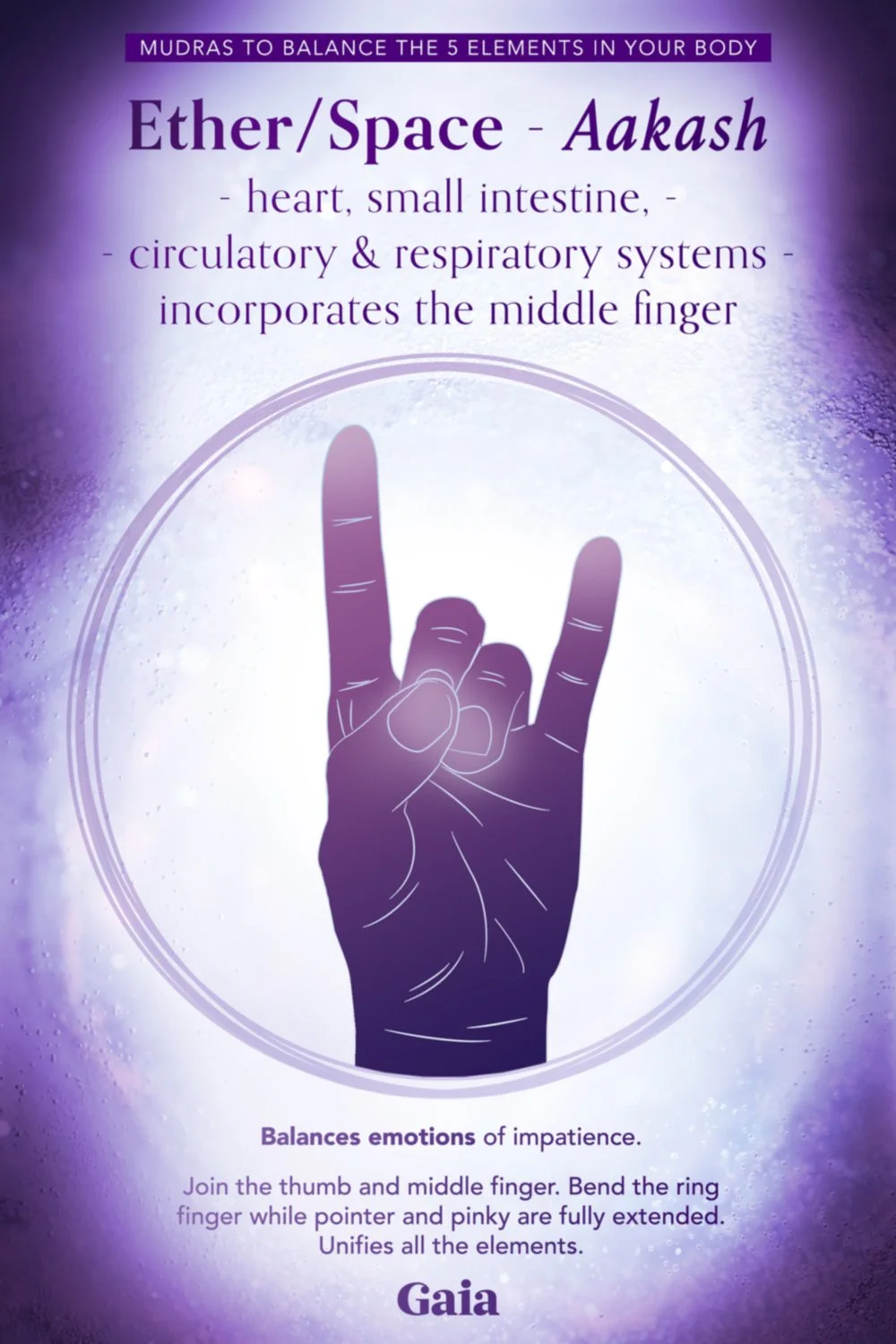 MUDRAS TO BALANCE THE 5 ELEMENTS IN YOUR BODY

Ether/Space - Aakash

- heart, small intestine, -
- circulatory & respiratory systems -
incorporates the middle finger

Balances emotions of impatience.

Join the thumb and middle finger. Bend the ring finger while pointer and pinky are fully extended. Unifies all the elements.

Gaia