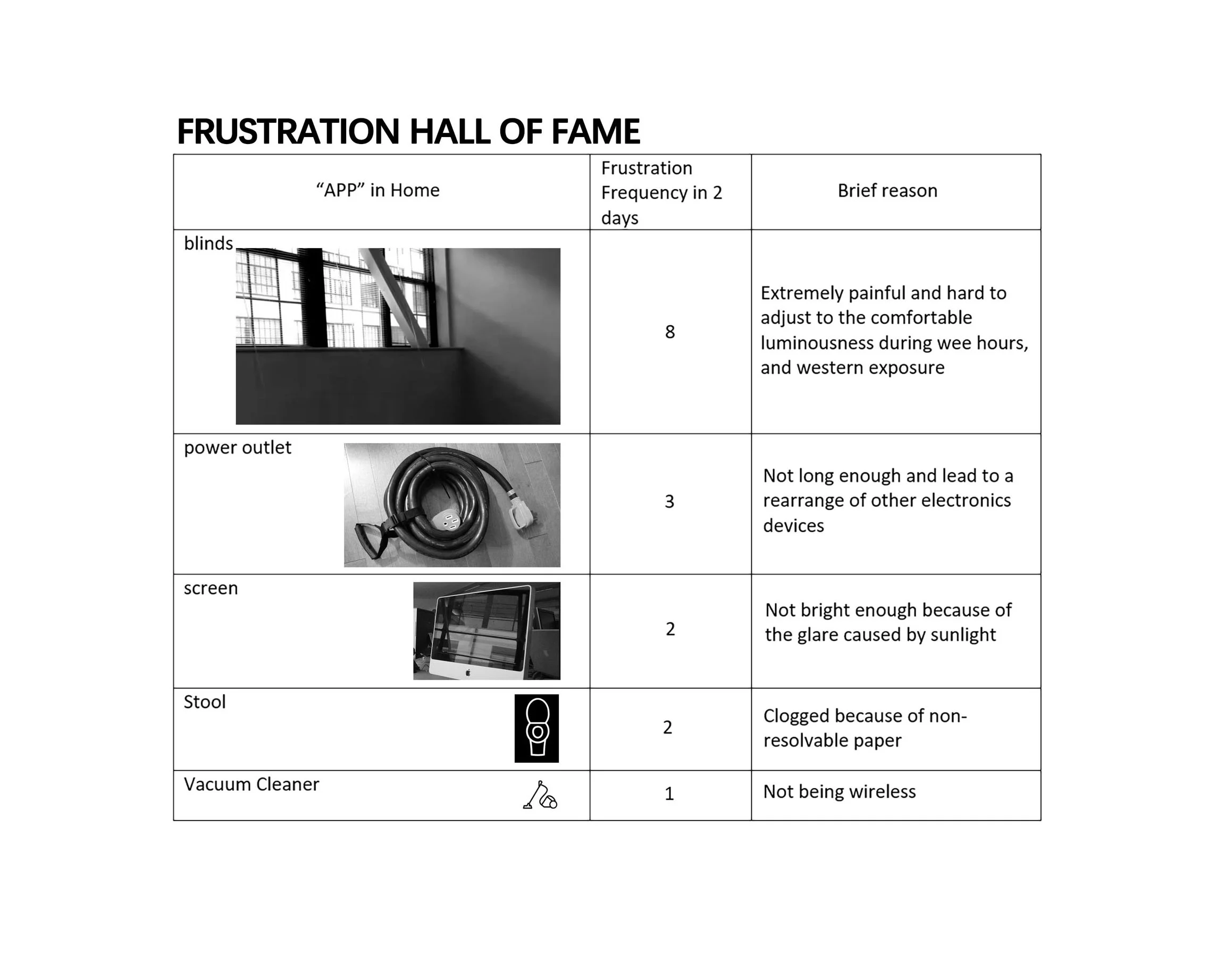 FRUSTRATION HALL OF FAME

| “APP” in Home | Frustration Frequency in 2 days | Brief reason |
|---|---|---|
| blinds | 8 | Extremely painful and hard to adjust to the comfortable luminousness during wee hours, and western exposure |
| power outlet | 3 | Not long enough and lead to a rearrange of other electronics devices |
| screen | 2 | Not bright enough because of the glare caused by sunlight |
| Stool | 2 | Clogged because of non-resolvable paper |
| Vacuum Cleaner | 1 | Not being wireless |