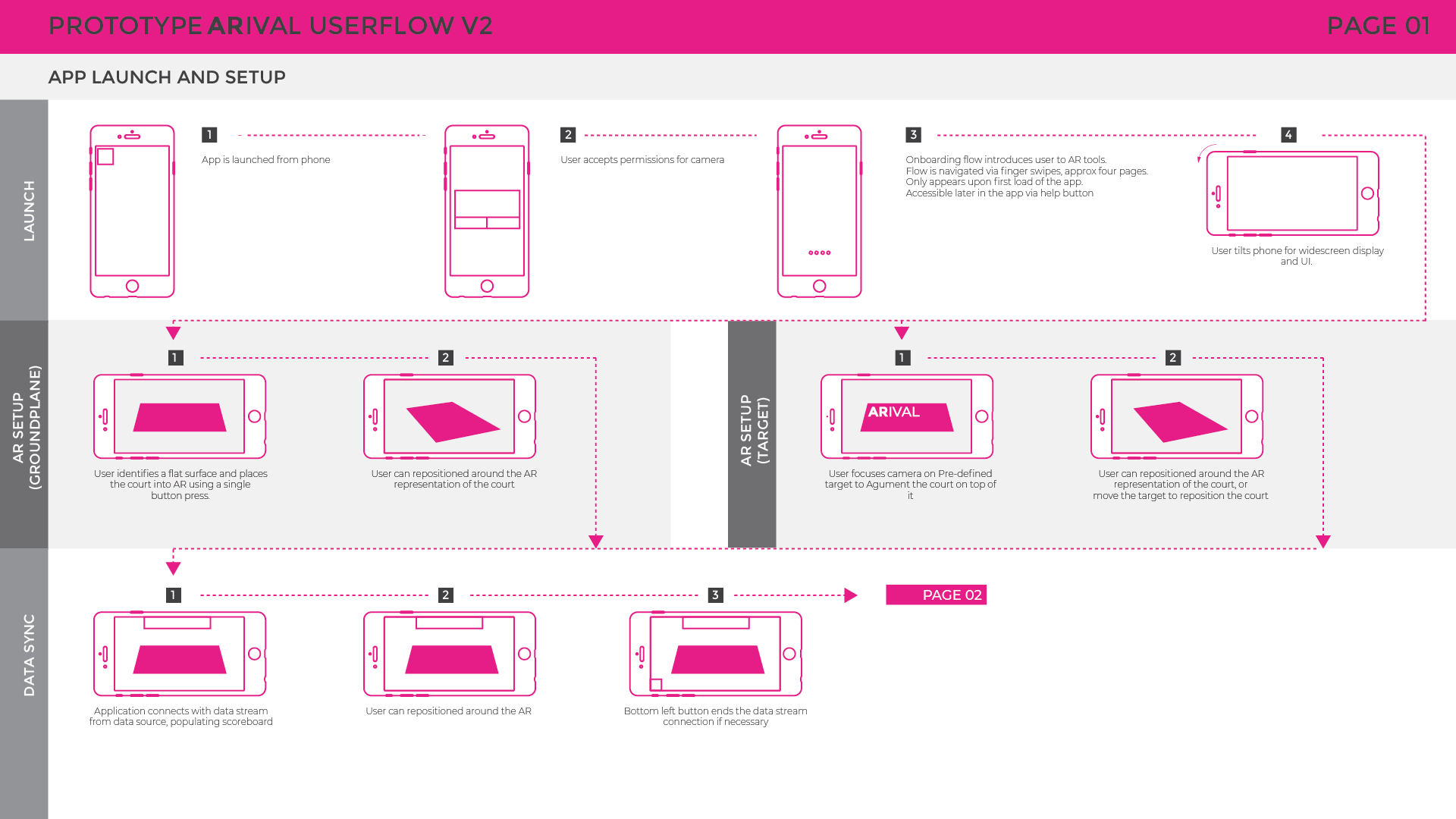 PROTOTYPE ARIVAL USERFLOW V2

PAGE 01

APP LAUNCH AND SETUP

LAUNCH

1

App is launched from phone

2

User accepts permissions for camera

3

Onboarding flow introduces user to AR tools.
Flow is navigated via finger swipes, approx four pages.
Only appears upon first load of the app.
Accessible later in the app via help button

4

User tilts phone for widescreen display and UI.

AR SETUP (GROUNDPLANE)

1

User identifies a flat surface and places the court into AR using a single button press.

2

User can repositioned around the AR representation of the court

AR SETUP (TARGET)

1

ARIVAL

User focuses camera on Pre-defined target to Agument the court on top of it

2

User can repositioned around the AR representation of the court, or move the target to reposition the court

DATA SYNC

1

Application connects with data stream from data source, populating scoreboard

2

User can repositioned around the AR

3

Bottom left button ends the data stream connection if necessary

PAGE 02