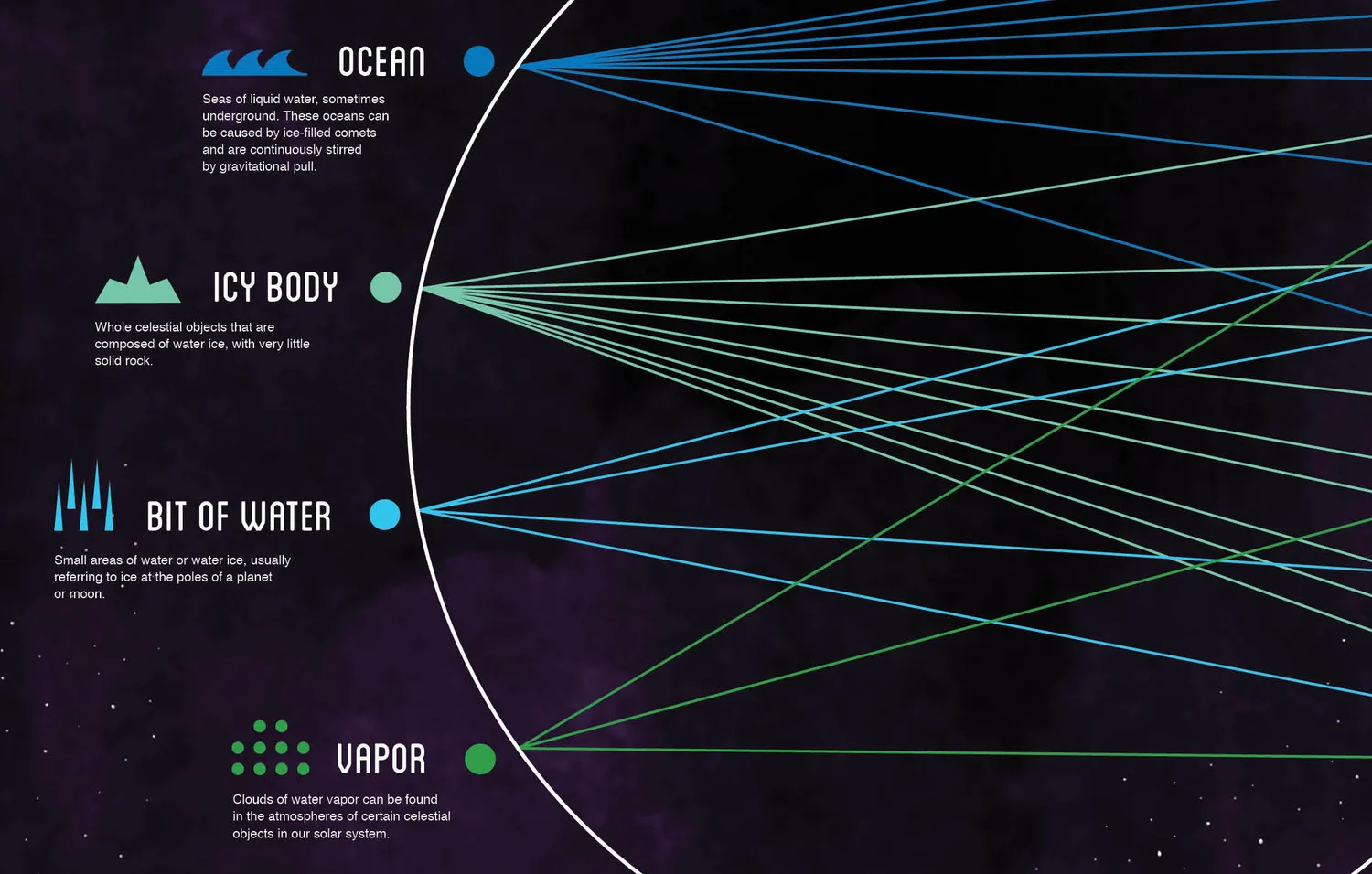 OCEAN

Seas of liquid water, sometimes underground. These oceans can be caused by ice-filled comets and are continuously stirred by gravitational pull.

ICY BODY

Whole celestial objects that are composed of water ice, with very little solid rock.

BIT OF WATER

Small areas of water or water ice, usually referring to ice at the poles of a planet or moon.

VAPOR

Clouds of water vapor can be found in the atmospheres of certain celestial objects in our solar system.