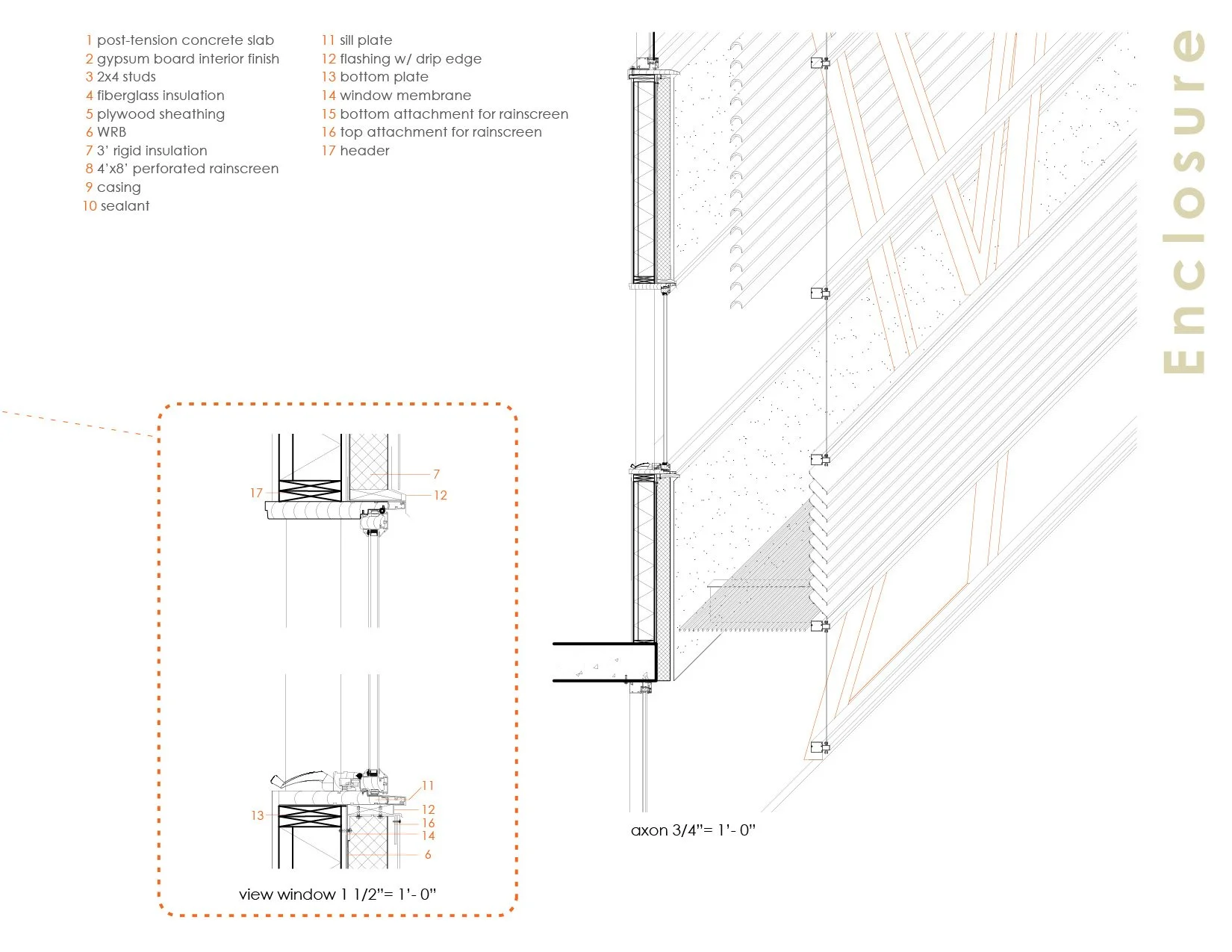 1 post-tension concrete slab
2 gypsum board interior finish
3 2x4 studs
4 fiberglass insulation
5 plywood sheathing
6 WRB
7 3' rigid insulation
8 4'x8' perforated rainscreen
9 casing
10 sealant

11 sill plate
12 flashing w/ drip edge
13 bottom plate
14 window membrane
15 bottom attachment for rainscreen
16 top attachment for rainscreen
17 header

Enclosure

17
7
12

13
11
12
16
14
6

view window 1 1/2"= 1'- 0"

axon 3/4"= 1'- 0"