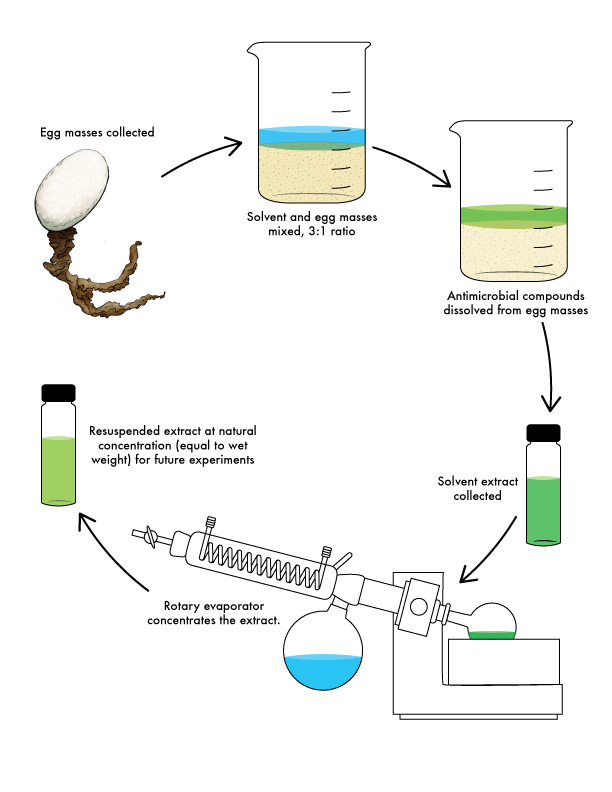 Egg masses collected

Solvent and egg masses mixed, 3:1 ratio

Antimicrobial compounds dissolved from egg masses

Solvent extract collected

Rotary evaporator concentrates the extract.

Resuspended extract at natural concentration (equal to wet weight) for future experiments