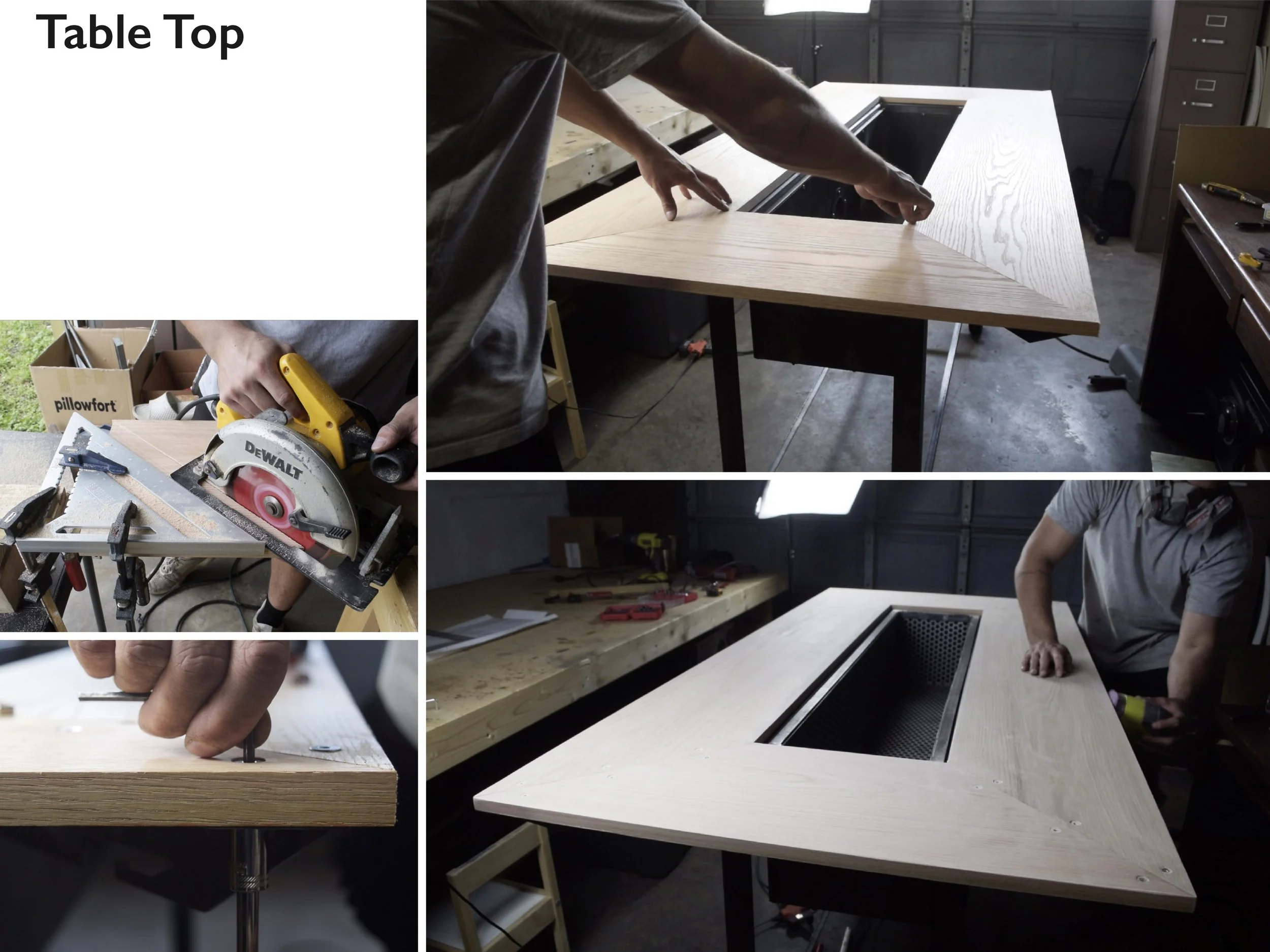 Table Top

pillowfort

DEWALT