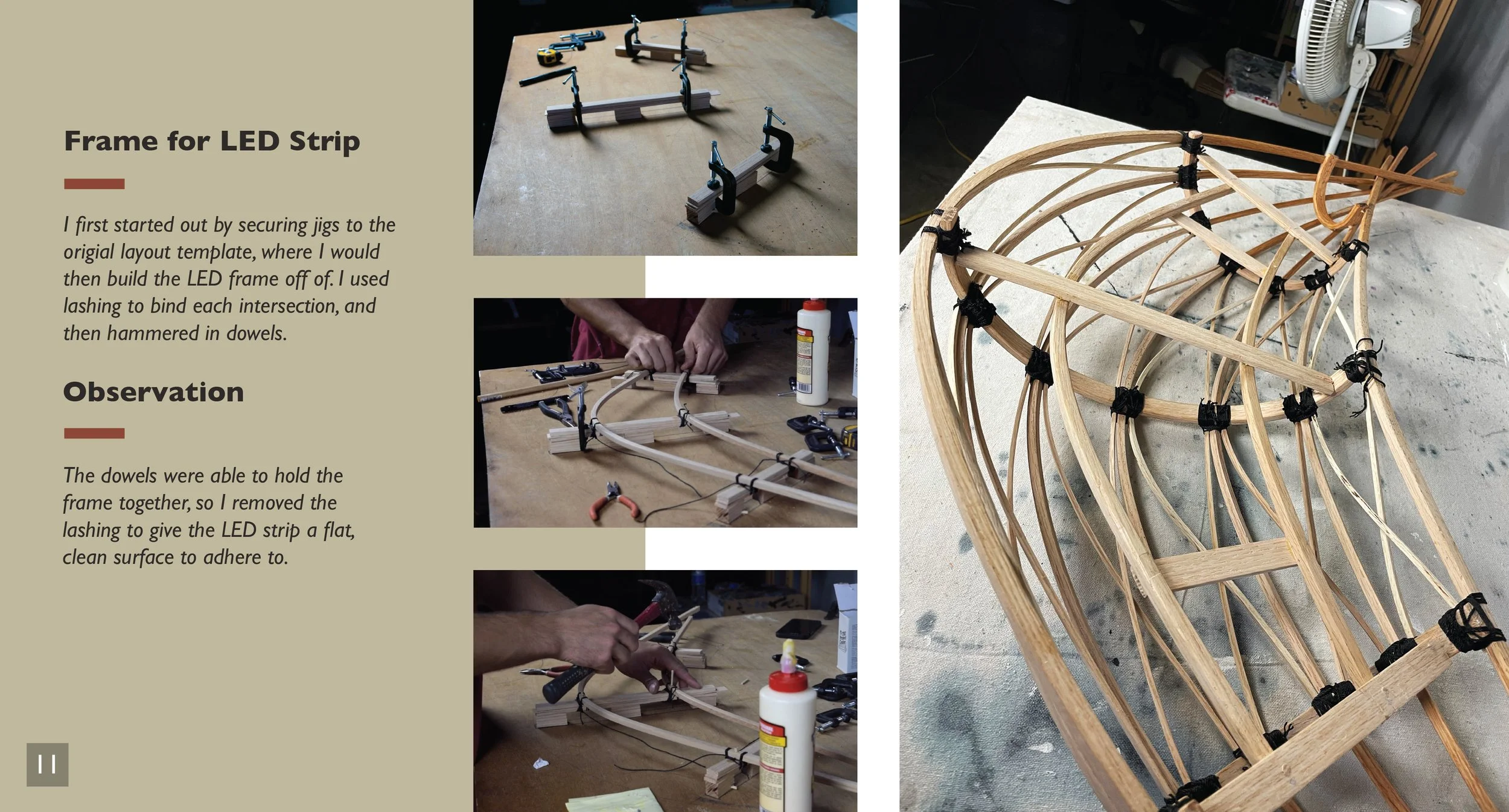 Frame for LED Strip

I first started out by securing jigs to the origial layout template, where I would then build the LED frame off of. I used lashing to bind each intersection, and then hammered in dowels.

Observation

The dowels were able to hold the frame together, so I removed the lashing to give the LED strip a flat, clean surface to adhere to.

11