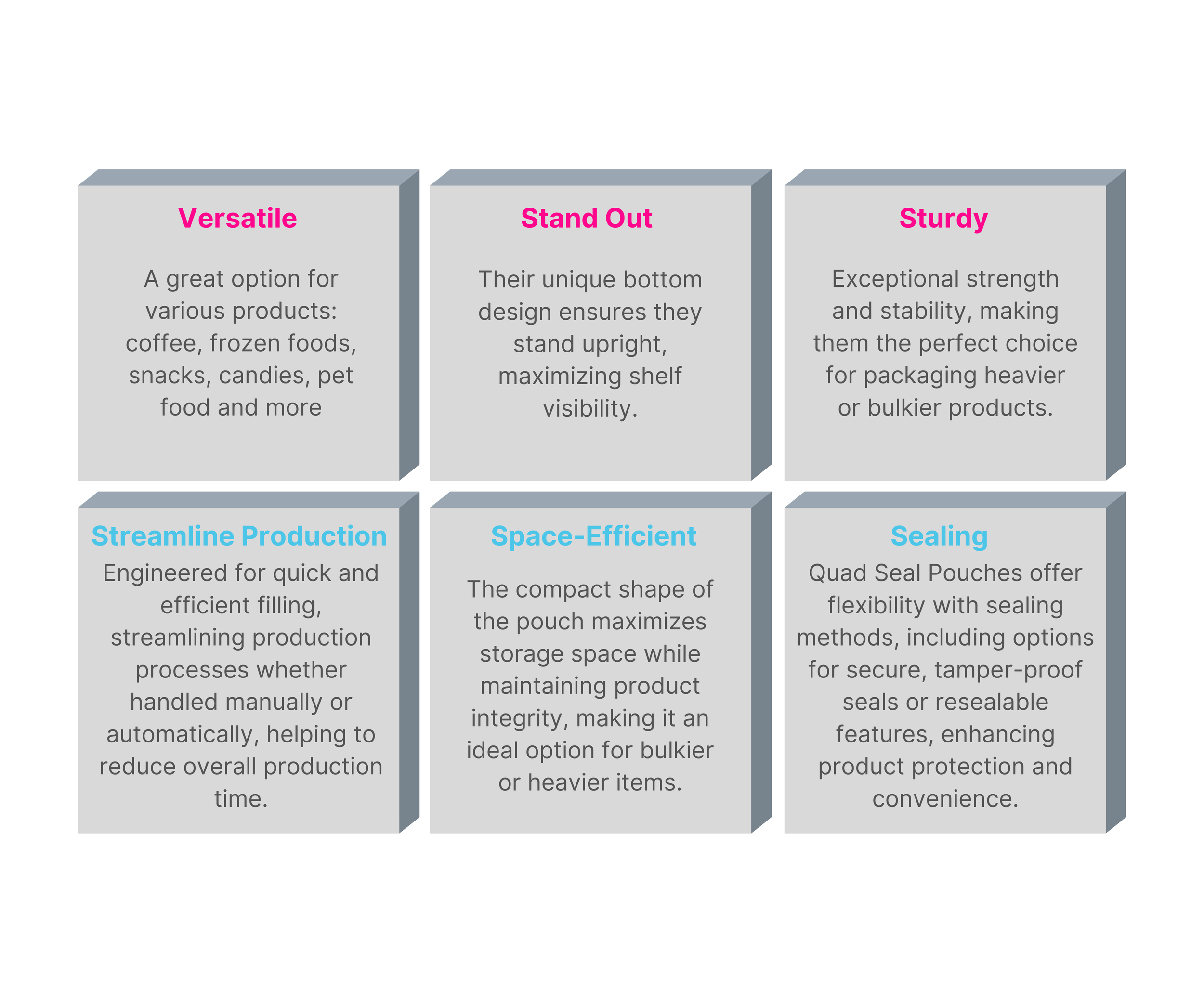 Versatile

A great option for various products: coffee, frozen foods, snacks, candies, pet food and more

Stand Out

Their unique bottom design ensures they stand upright, maximizing shelf visibility.

Sturdy

Exceptional strength and stability, making them the perfect choice for packaging heavier or bulkier products.

Streamline Production

Engineered for quick and efficient filling, streamlining production processes whether handled manually or automatically, helping to reduce overall production time.

Space-Efficient

The compact shape of the pouch maximizes storage space while maintaining product integrity, making it an ideal option for bulkier or heavier items.

Sealing

Quad Seal Pouches offer flexibility with sealing methods, including options for secure, tamper-proof seals or resealable features, enhancing product protection and convenience.