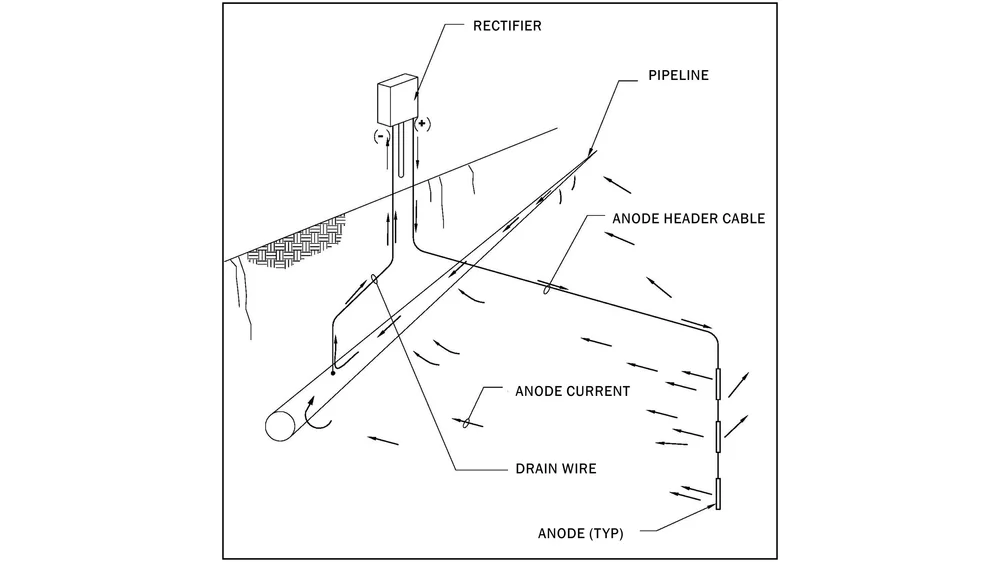 RECTIFIER

PIPELINE

(-)

(+)

ANODE HEADER CABLE

ANODE CURRENT

DRAIN WIRE

ANODE (TYP)