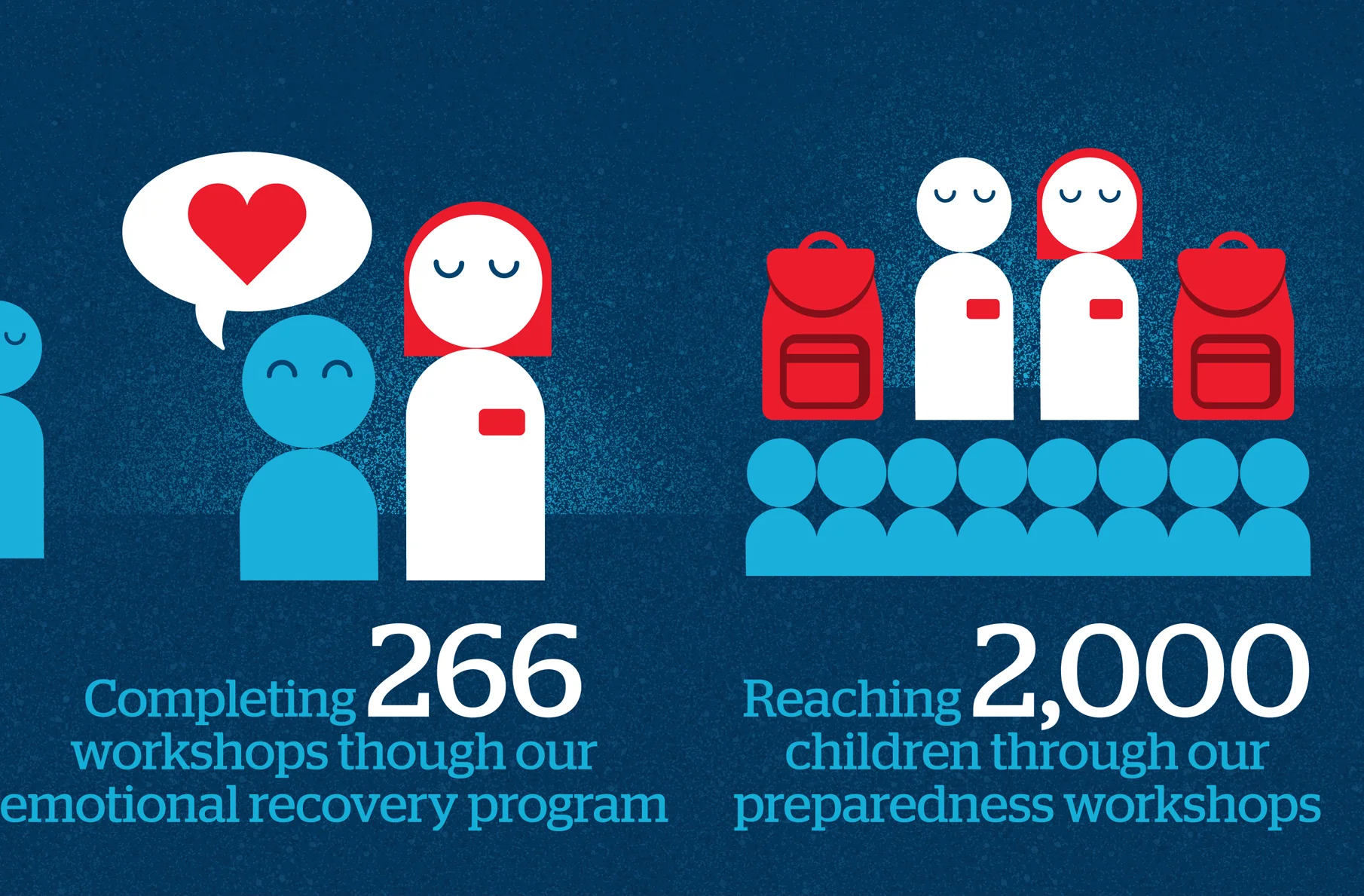 Completing 266 workshops though our emotional recovery program

Reaching 2,000 children through our preparedness workshops