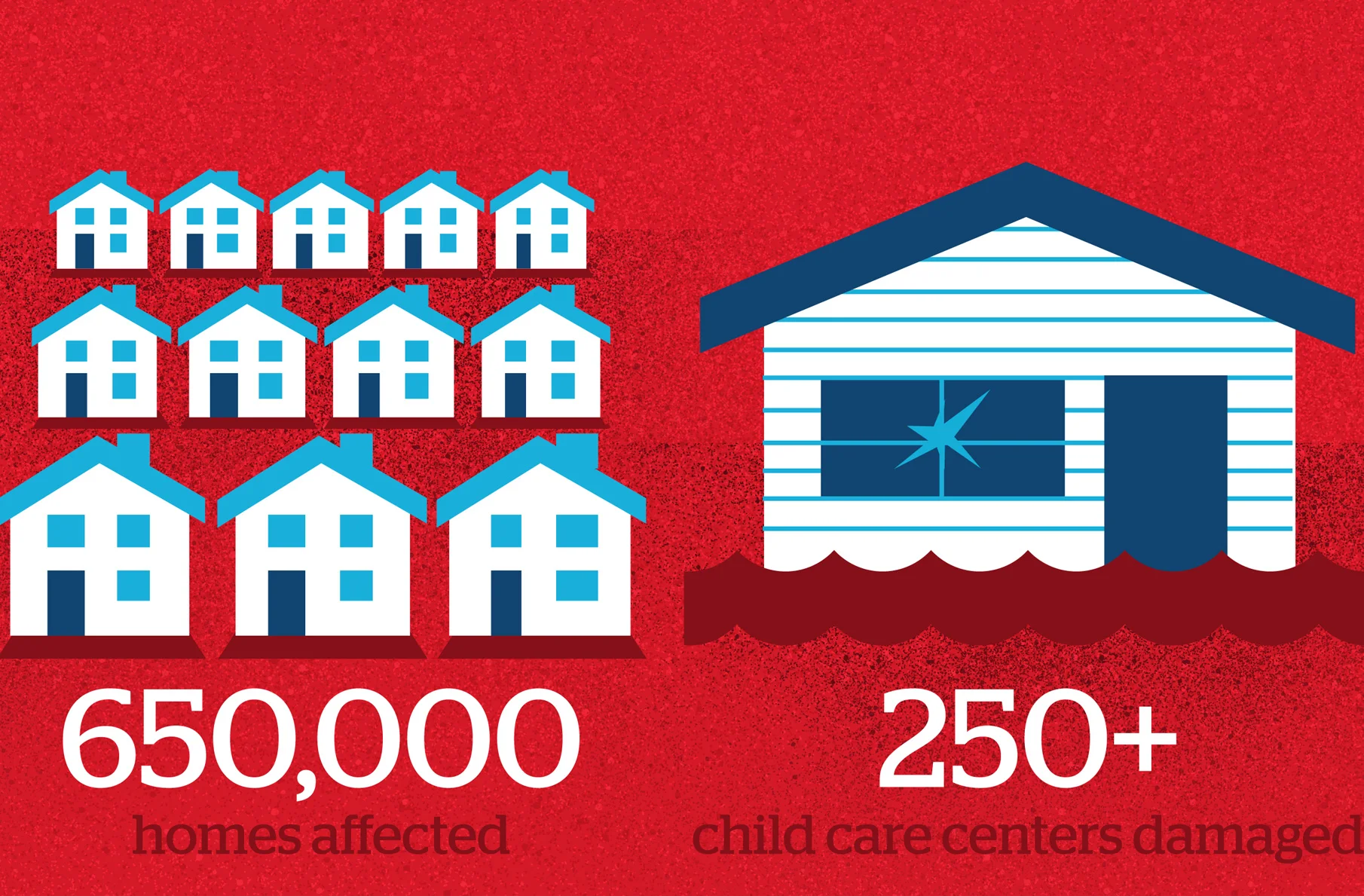 650,000
homes affected

250+
child care centers damaged