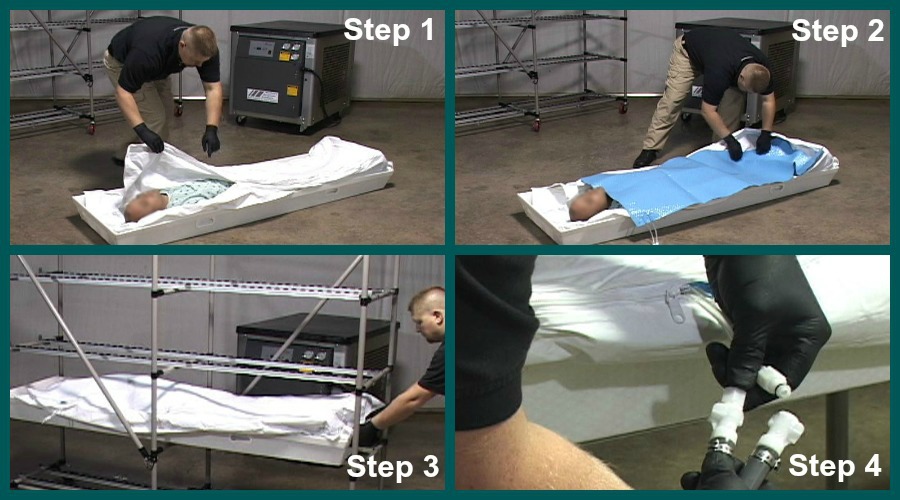 Step 1
Step 2
Step 3
Step 4