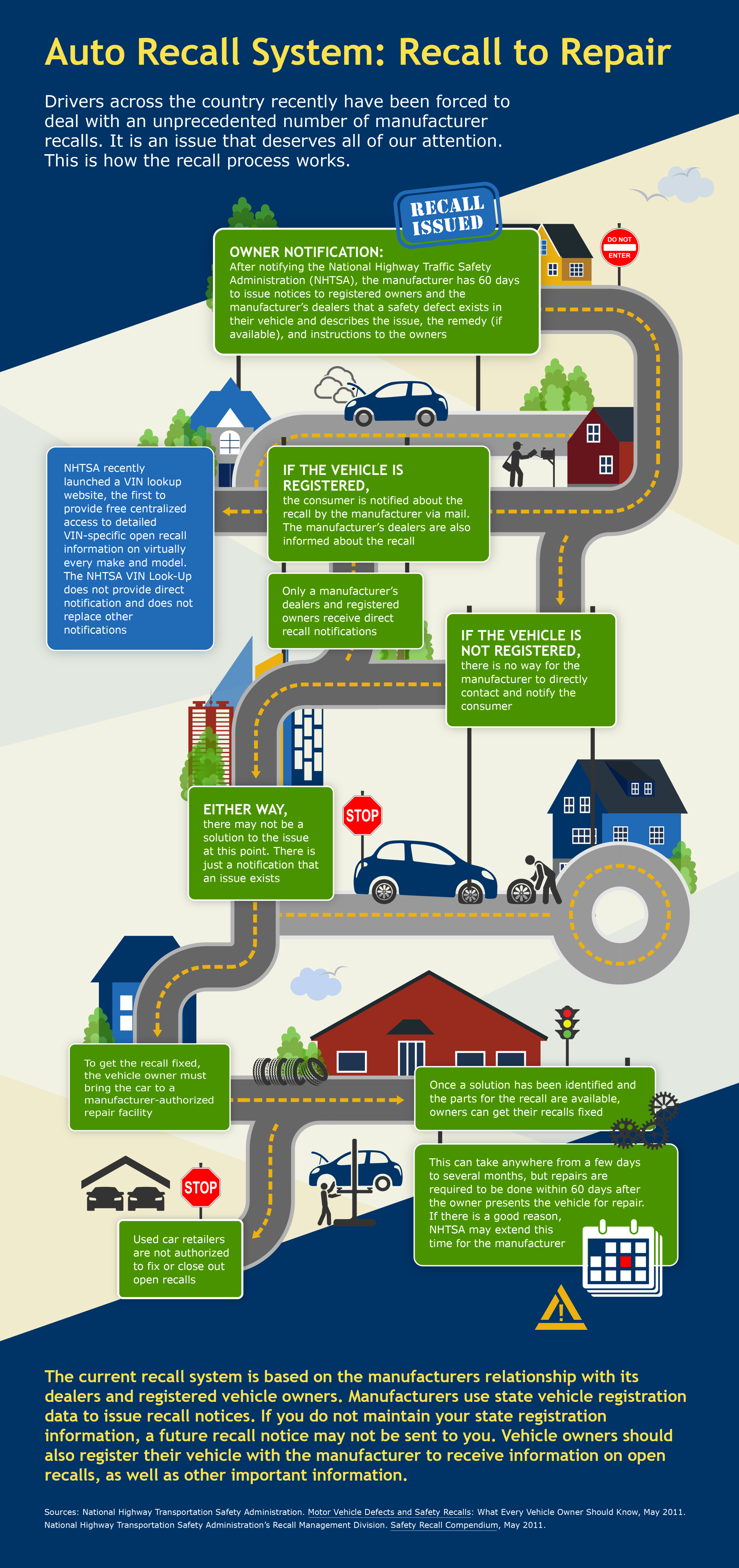 Auto Recall System: Recall to Repair

Drivers across the country recently have been forced to deal with an unprecedented number of manufacturer recalls. It is an issue that deserves all of our attention. This is how the recall process works.

RECALL ISSUED

DO NOT ENTER

OWNER NOTIFICATION:
After notifying the National Highway Traffic Safety Administration (NHTSA), the manufacturer has 60 days to issue notices to registered owners and the manufacturer's dealers that a safety defect exists in their vehicle and describes the issue, the remedy (if available), and instructions to the owners

NHTSA recently launched a VIN lookup website, the first to provide free centralized access to detailed VIN-specific open recall information on virtually every make and model. The NHTSA VIN Look-Up does not provide direct notification and does not replace other notifications

IF THE VEHICLE IS REGISTERED,
the consumer is notified about the recall by the manufacturer via mail. The manufacturer's dealers are also informed about the recall

Only a manufacturer's dealers and registered owners receive direct recall notifications

IF THE VEHICLE IS NOT REGISTERED,
there is no way for the manufacturer to directly contact and notify the consumer

EITHER WAY,
there may not be a solution to the issue at this point. There is just a notification that an issue exists

STOP

To get the recall fixed, the vehicle owner must bring the car to a manufacturer-authorized repair facility

Once a solution has been identified and the parts for the recall are available, owners can get their recalls fixed

This can take anywhere from a few days to several months, but repairs are required to be done within 60 days after the owner presents the vehicle for repair. If there is a good reason, NHTSA may extend this time for the manufacturer

STOP

Used car retailers are not authorized to fix or close out open recalls

The current recall system is based on the manufacturers relationship with its dealers and registered vehicle owners. Manufacturers use state vehicle registration data to issue recall notices. If you do not maintain your state registration information, a future recall notice may not be sent to you. Vehicle owners should also register their vehicle with the manufacturer to receive information on open recalls, as well as other important information.

Sources: National Highway Transportation Safety Administration. Motor Vehicle Defects and Safety Recalls: What Every Vehicle Owner Should Know, May 2011.
National Highway Transportation Safety Administration's Recall Management Division. Safety Recall Compendium, May 2011.