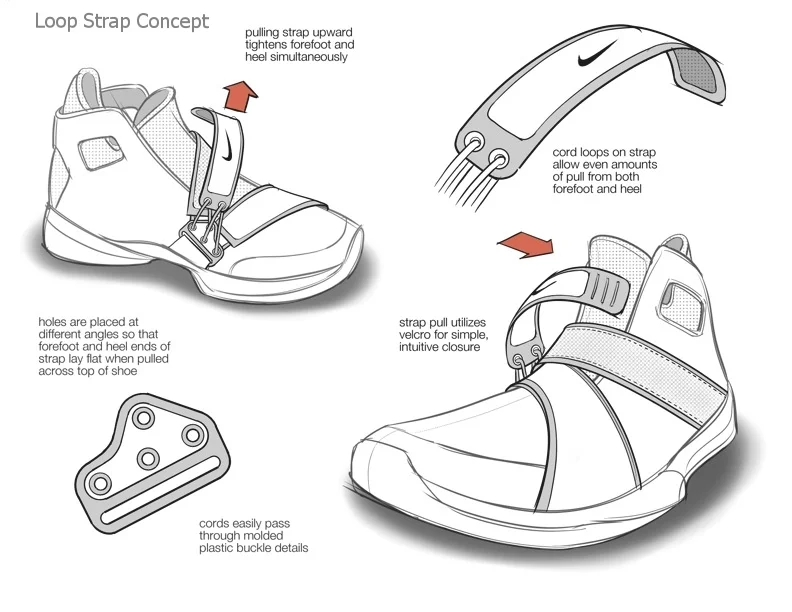 Loop Strap Concept

pulling strap upward tightens forefoot and heel simultaneously

cord loops on strap allow even amounts of pull from both forefoot and heel

holes are placed at different angles so that forefoot and heel ends of strap lay flat when pulled across top of shoe

strap pull utilizes velcro for simple, intuitive closure

cords easily pass through molded plastic buckle details