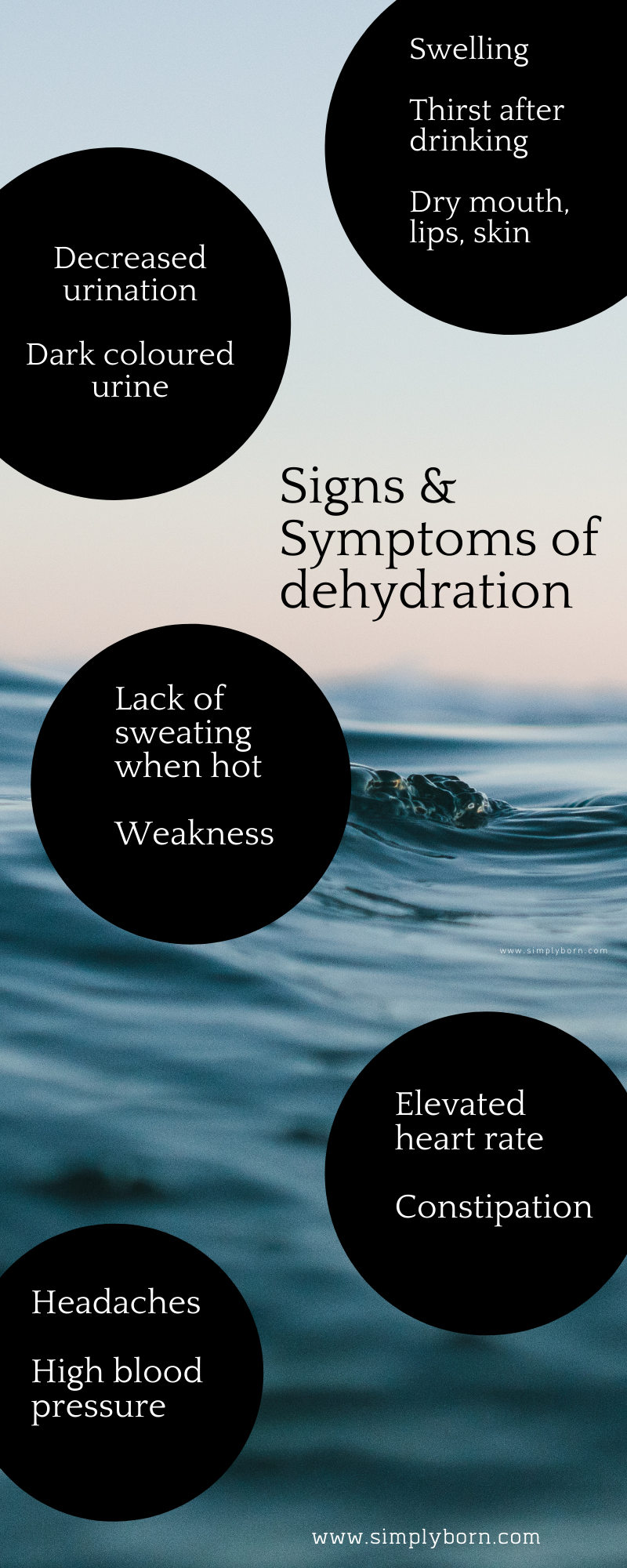 Swelling

Thirst after drinking

Dry mouth, lips, skin

Decreased urination

Dark coloured urine

Signs & Symptoms of dehydration

Lack of sweating when hot

Weakness

www.simplyborn.com

Elevated heart rate

Constipation

Headaches

High blood pressure

www.simplyborn.com