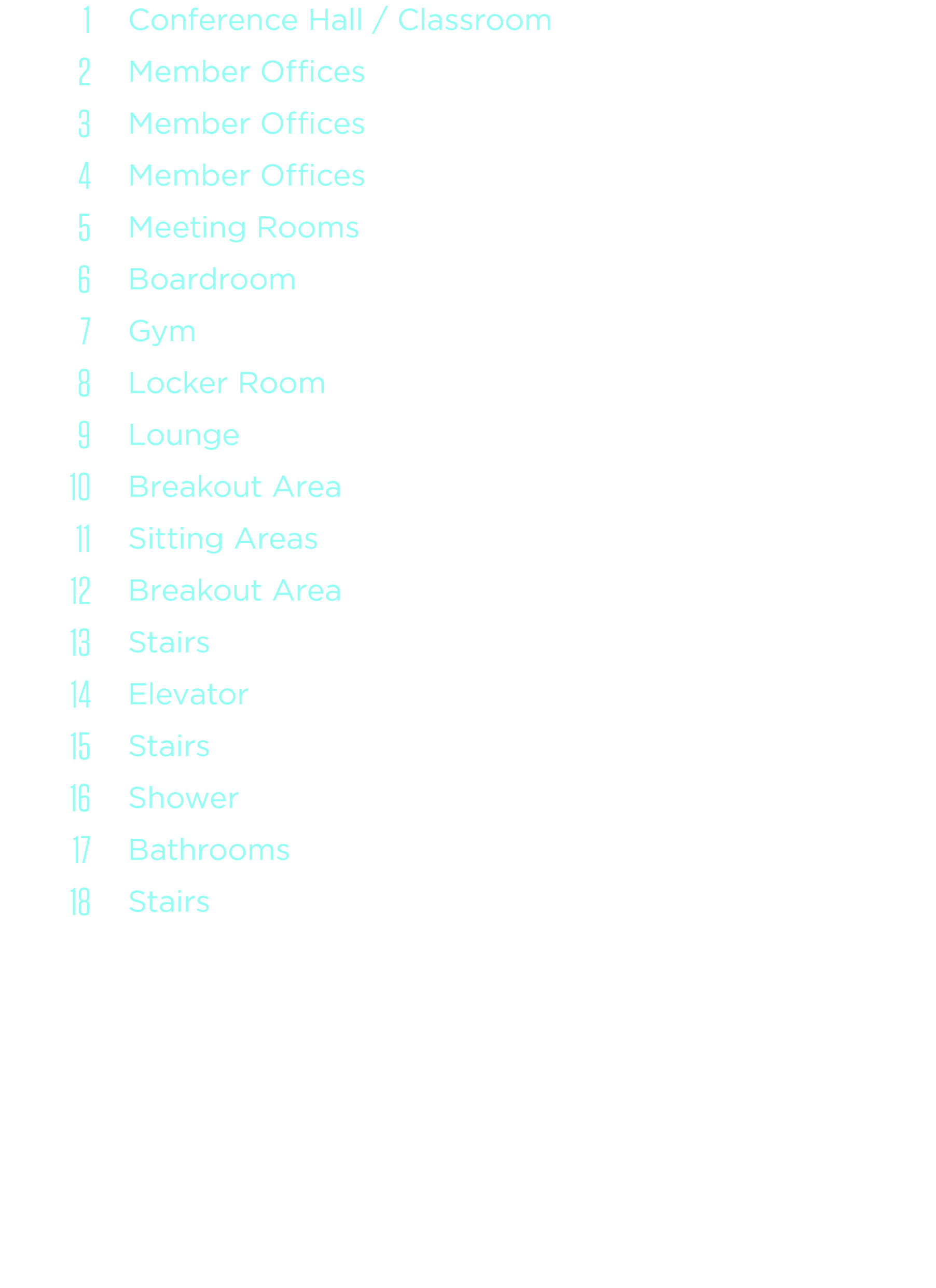 1 Conference Hall / Classroom
2 Member Offices
3 Member Offices
4 Member Offices
5 Meeting Rooms
6 Boardroom
7 Gym
8 Locker Room
9 Lounge
10 Breakout Area
11 Sitting Areas
12 Breakout Area
13 Stairs
14 Elevator
15 Stairs
16 Shower
17 Bathrooms
18 Stairs