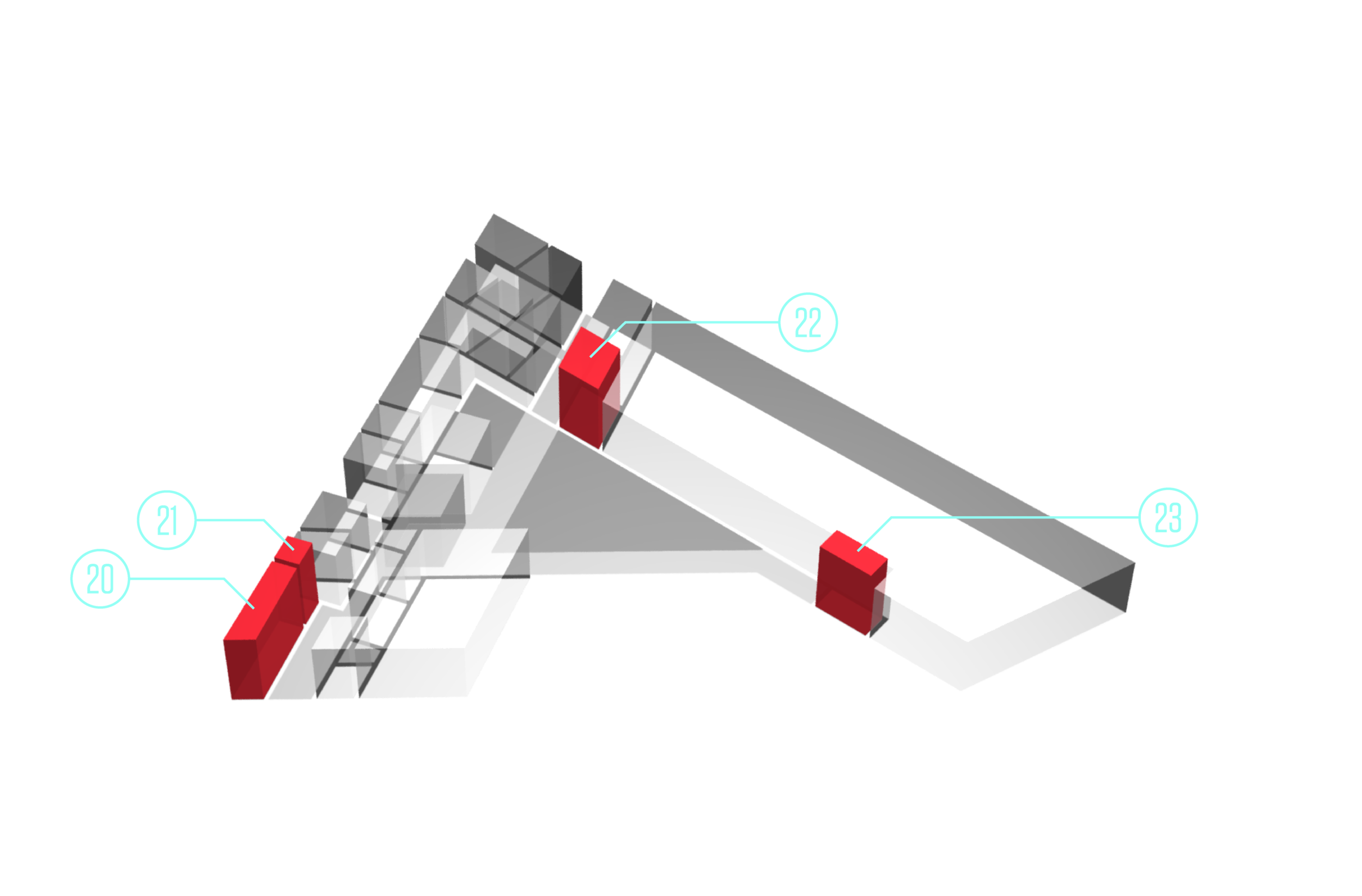 22

21

23

20