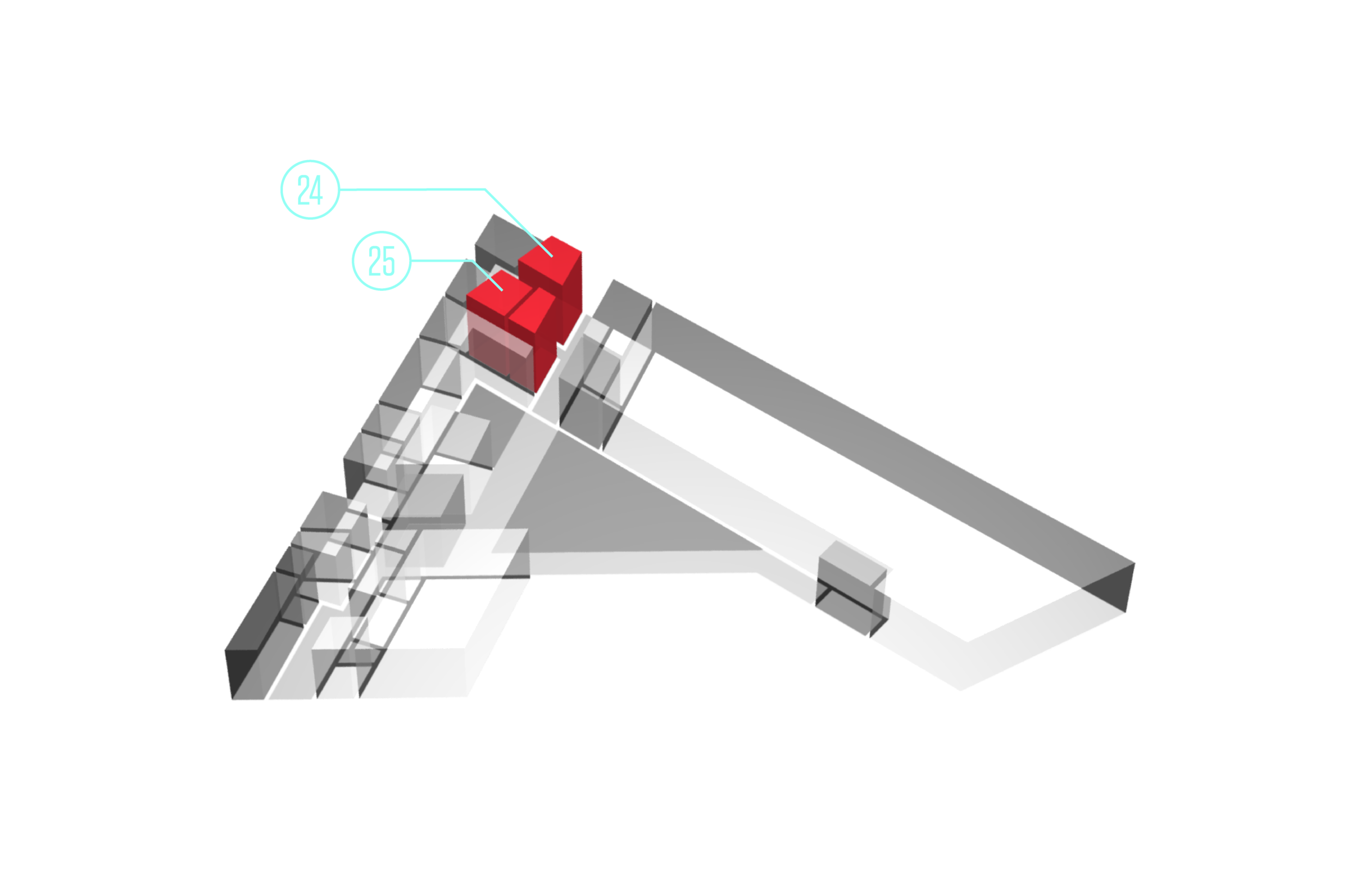 24

25