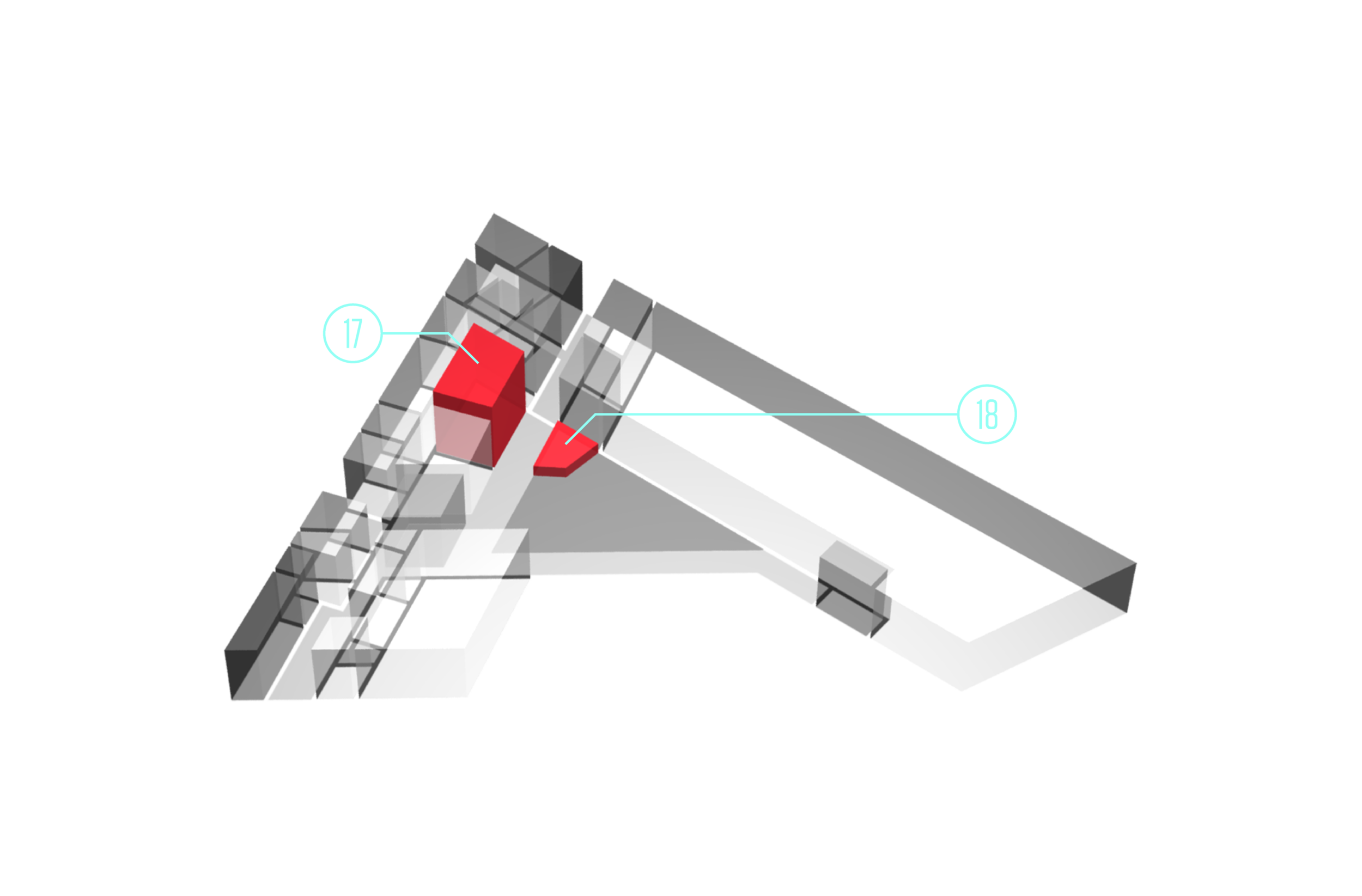 17

18